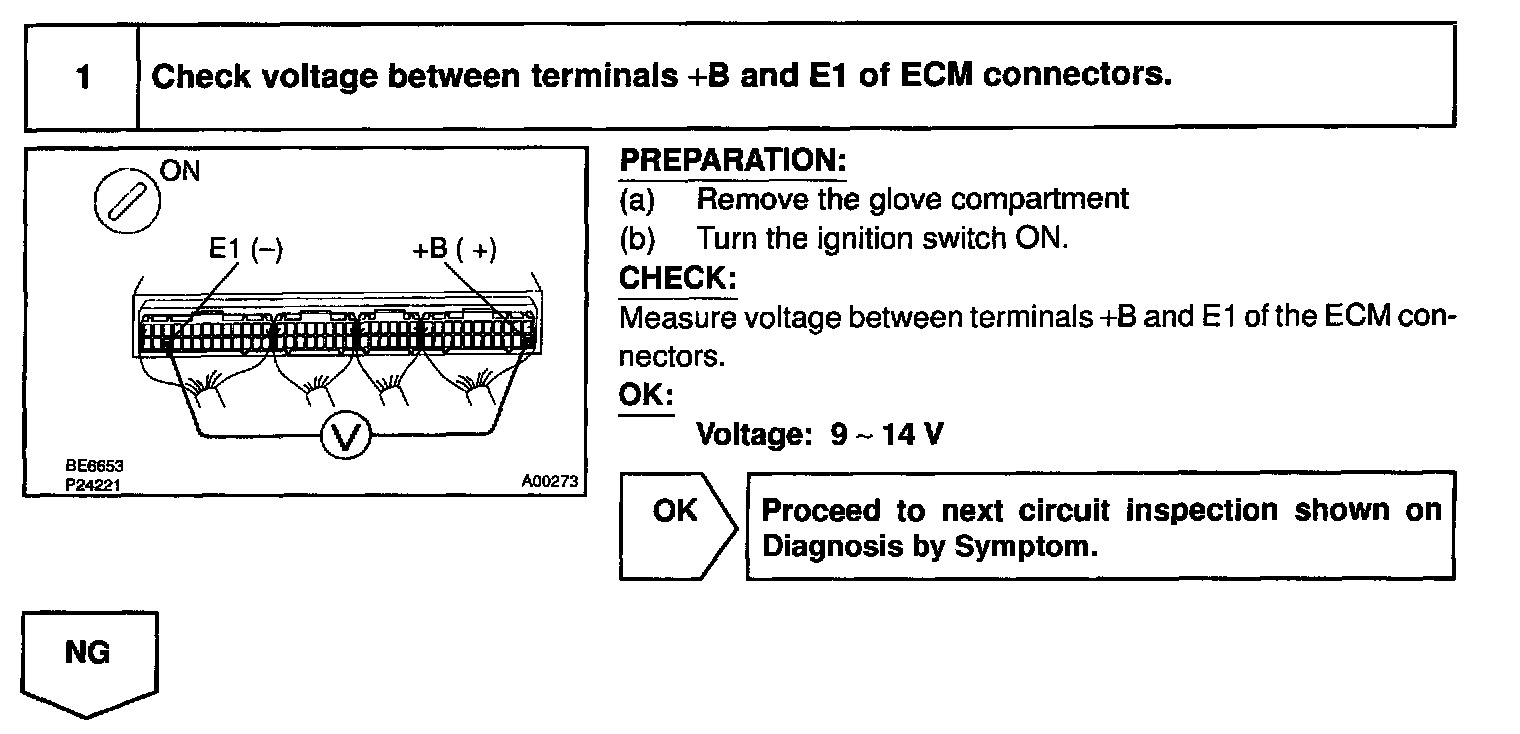 1 Check voltage between terminals +B and E1 of ECM connectors.

ON

E1 (–)

+B ( +)

V

BE6653
P24221

A00273

PREPARATION:
(a) Remove the glove compartment
(b) Turn the ignition switch ON.

CHECK:
Measure voltage between terminals +B and E1 of the ECM connectors.

OK:
Voltage: 9 ~ 14 V

OK

Proceed to next circuit inspection shown on Diagnosis by Symptom.

NG