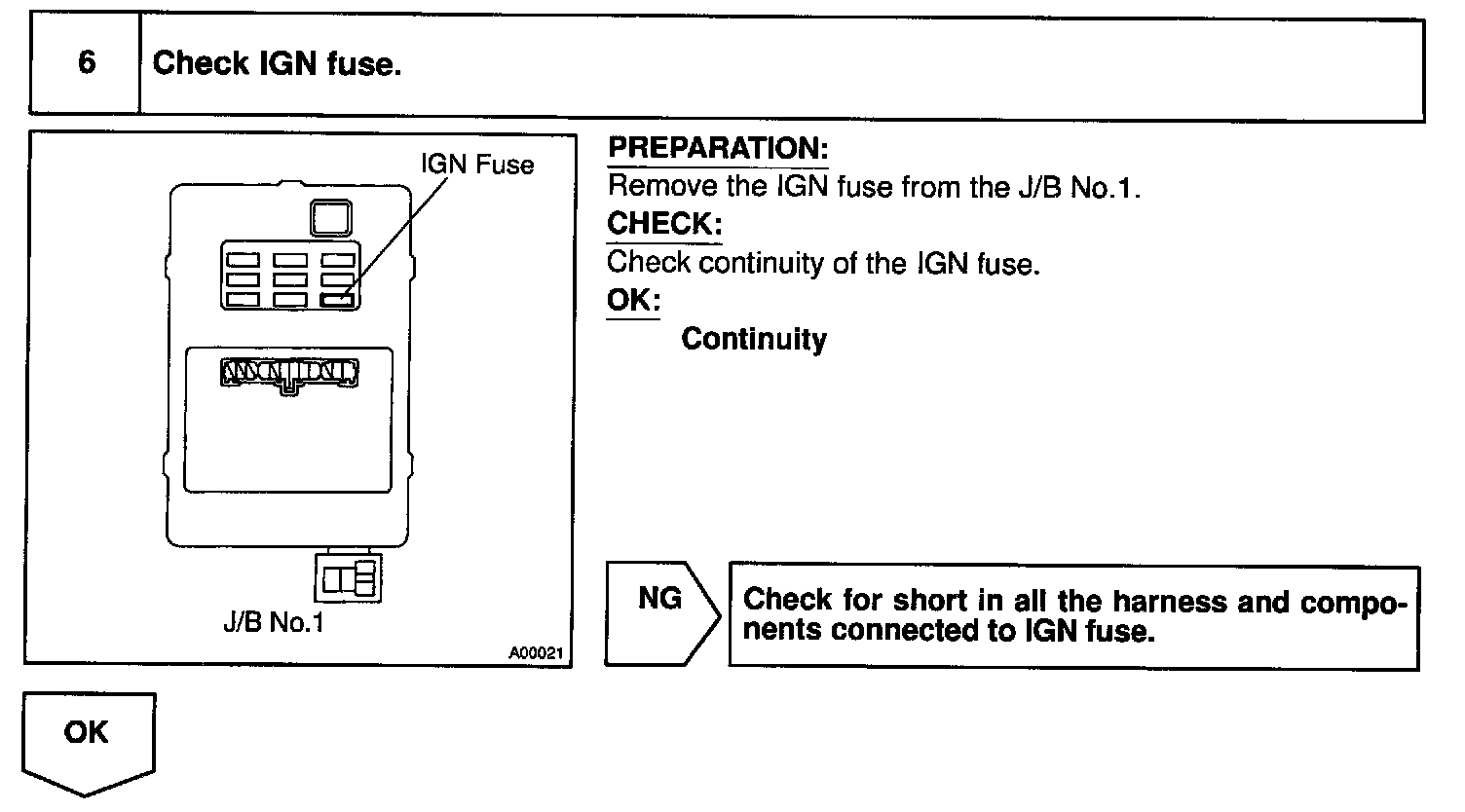 6

Check IGN fuse.

IGN Fuse

J/B No.1

A00021

PREPARATION:
Remove the IGN fuse from the J/B No.1.

CHECK:
Check continuity of the IGN fuse.

OK:
Continuity

NG

Check for short in all the harness and components connected to IGN fuse.

OK