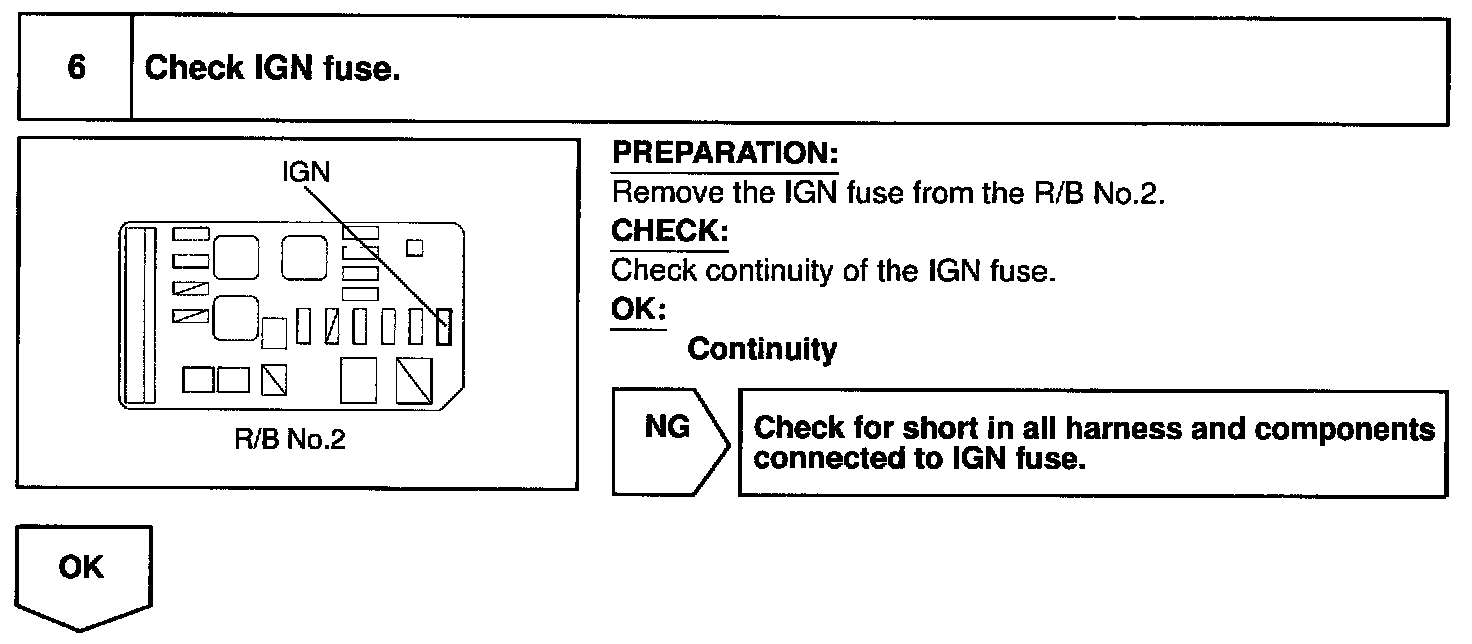 6 Check IGN fuse.

IGN

R/B No.2

PREPARATION:
Remove the IGN fuse from the R/B No.2.
CHECK:
Check continuity of the IGN fuse.
OK:
Continuity

NG

Check for short in all harness and components connected to IGN fuse.

OK