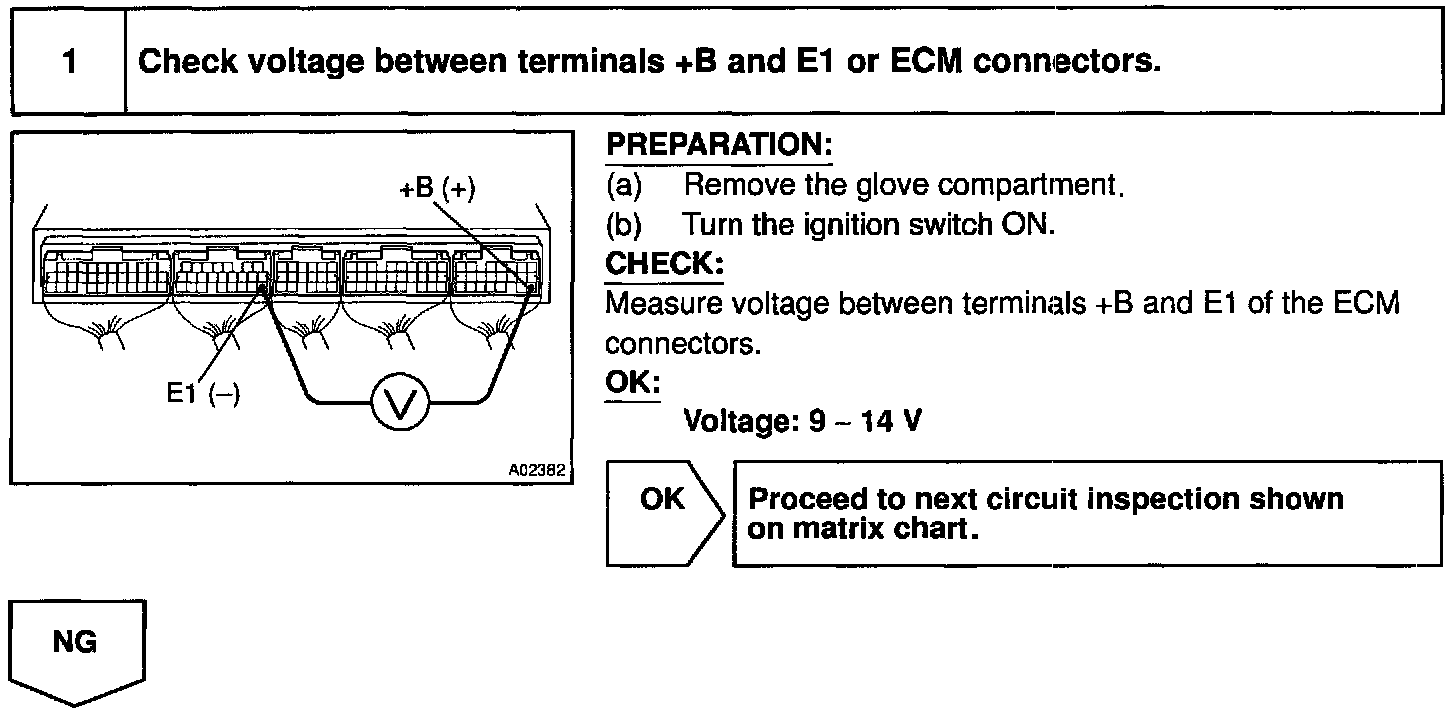 1

Check voltage between terminals +B and E1 or ECM connectors.

+B (+)

E1 (–)

V

A02382

PREPARATION:
(a) Remove the glove compartment.
(b) Turn the ignition switch ON.

CHECK:
Measure voltage between terminals +B and E1 of the ECM connectors.

OK:
Voltage: 9 – 14 V

OK

Proceed to next circuit inspection shown on matrix chart.

NG