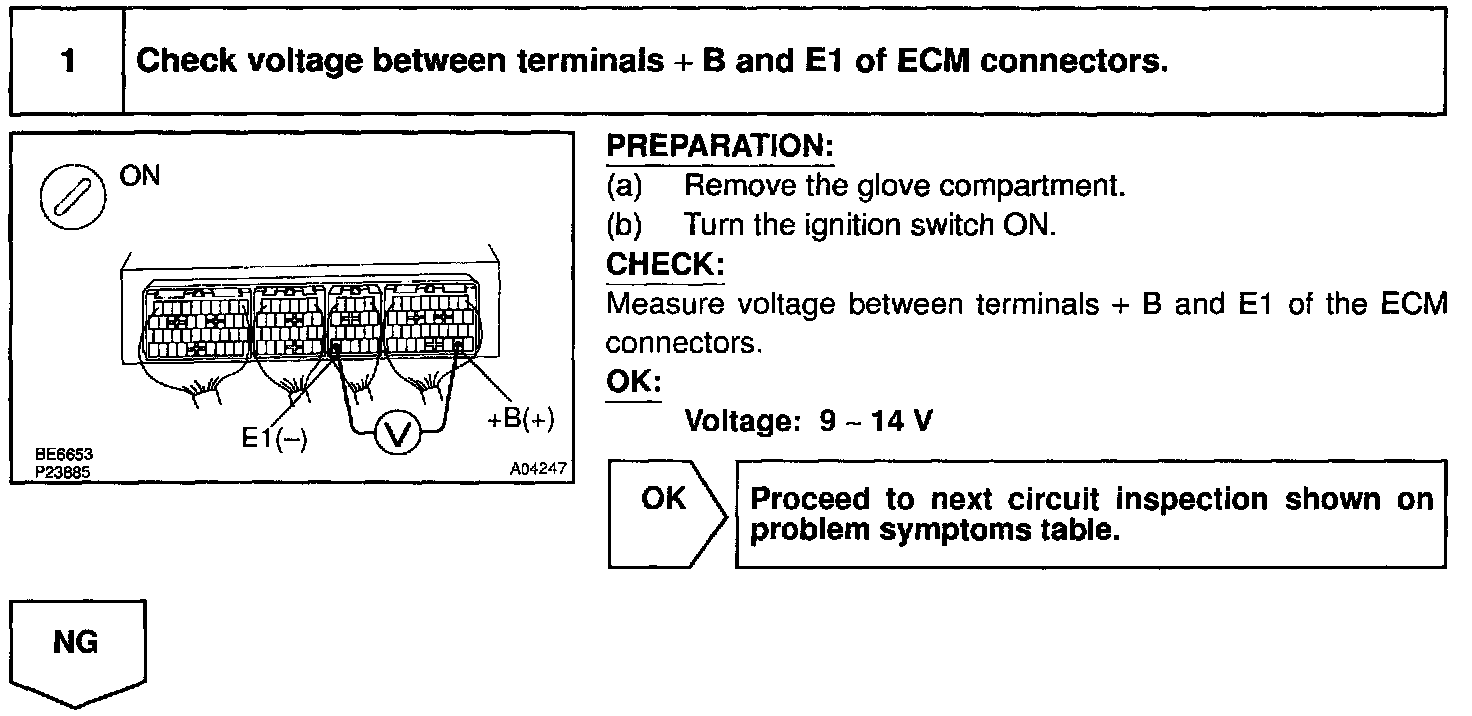 1 Check voltage between terminals + B and E1 of ECM connectors.

ON

E1(–)

V

+B(+)

BE6653
P23885

A04247

PREPARATION:
(a) Remove the glove compartment.
(b) Turn the ignition switch ON.

CHECK:
Measure voltage between terminals + B and E1 of the ECM connectors.

OK:
Voltage: 9 ~ 14 V

OK

Proceed to next circuit inspection shown on problem symptoms table.

NG