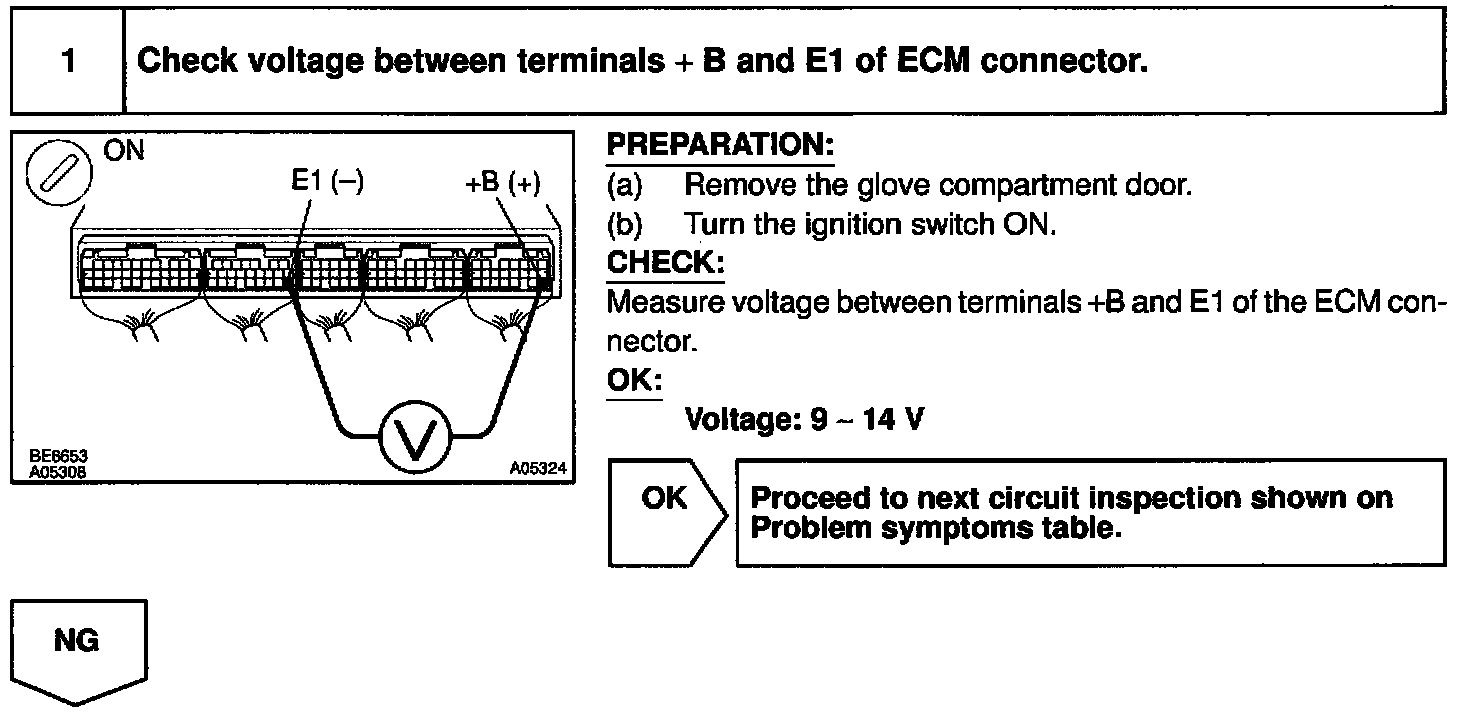 1 Check voltage between terminals + B and E1 of ECM connector.

ON
E1 (–)
+B (+)
V
BE6653
A05308
A05324

PREPARATION:
(a) Remove the glove compartment door.
(b) Turn the ignition switch ON.
CHECK:
Measure voltage between terminals +B and E1 of the ECM connector.
OK:
Voltage: 9 ~ 14 V

OK

Proceed to next circuit inspection shown on Problem symptoms table.

NG