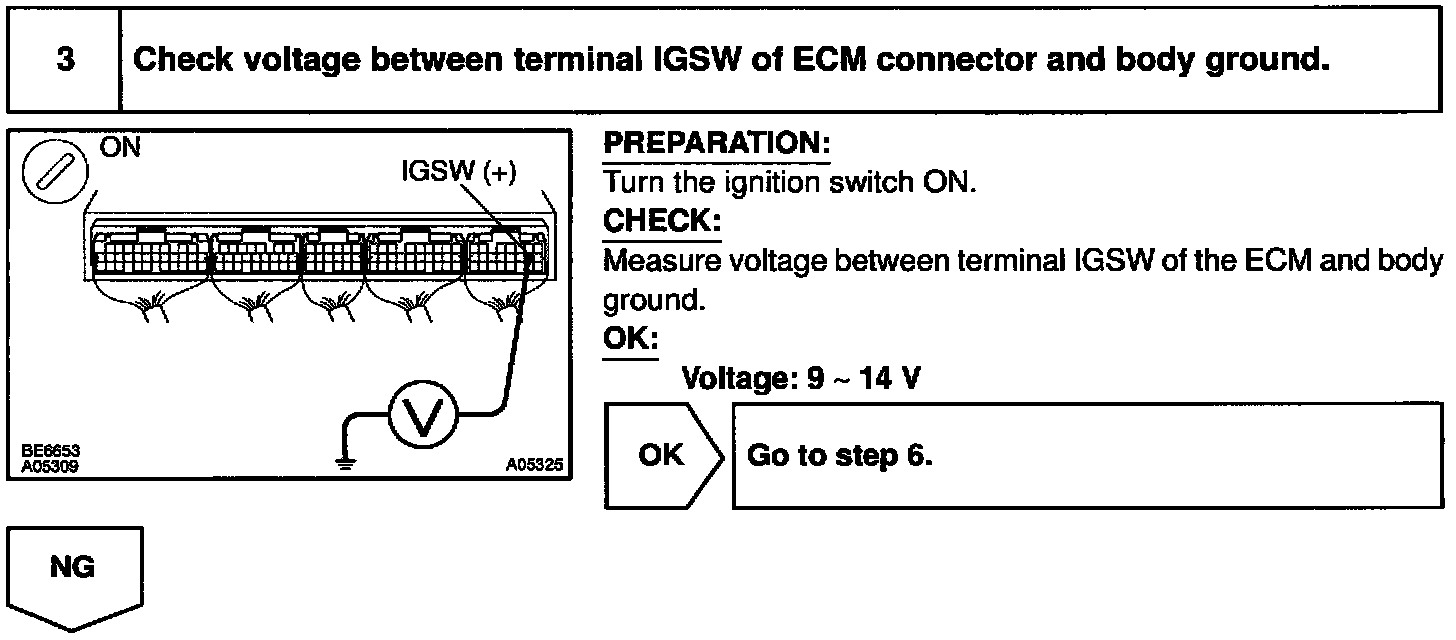 | 3 | Check voltage between terminal IGSW of ECM connector and body ground. |
|---|---|

ON

IGSW (+)

V

BE6653
A05309

A05325

PREPARATION:
Turn the ignition switch ON.

CHECK:
Measure voltage between terminal IGSW of the ECM and body ground.

OK:
Voltage: 9 ~ 14 V

OK

Go to step 6.

NG