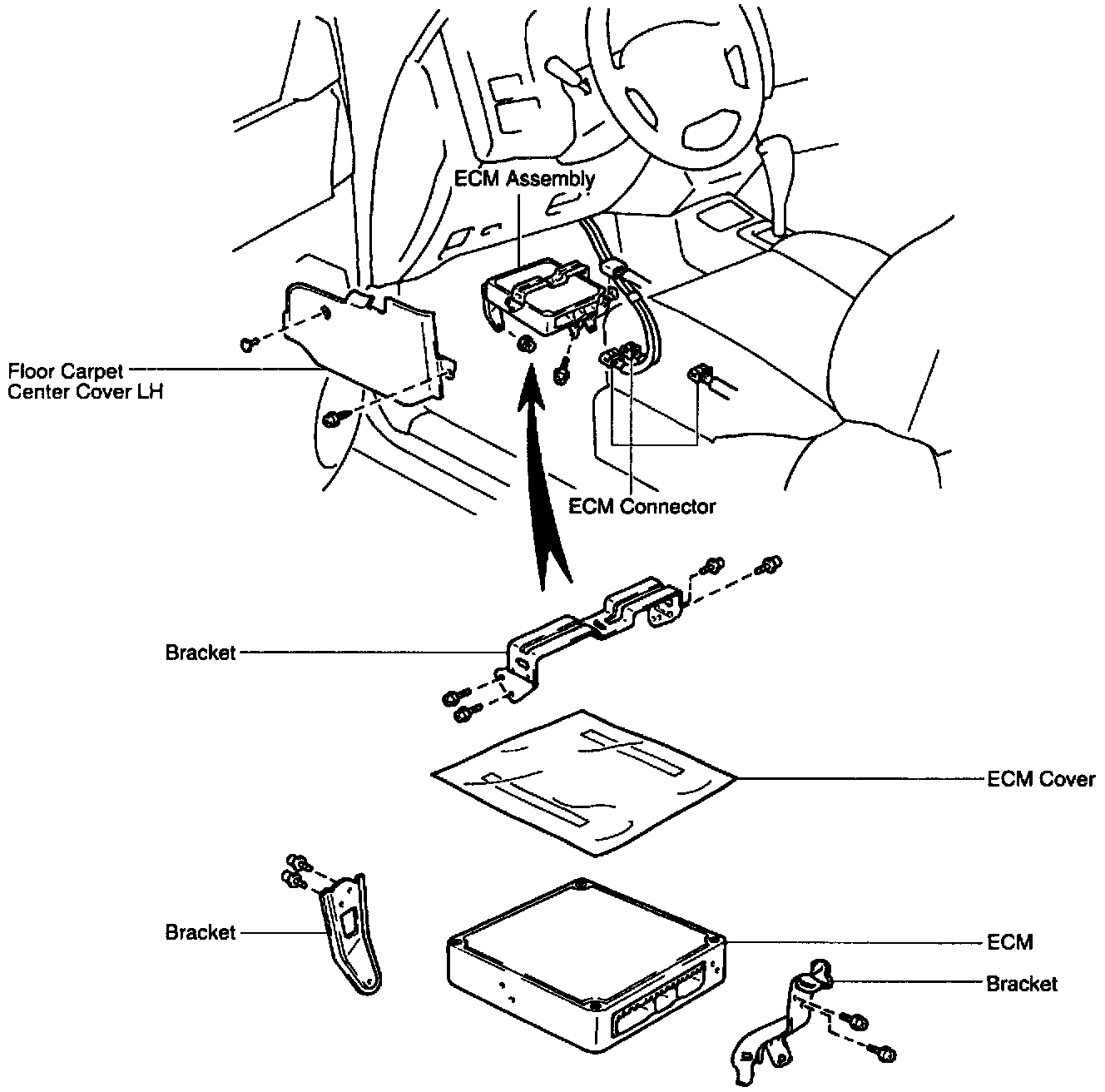 ECM Assembly

Floor Carpet Center Cover LH

ECM Connector

Bracket

ECM Cover

Bracket

ECM

Bracket