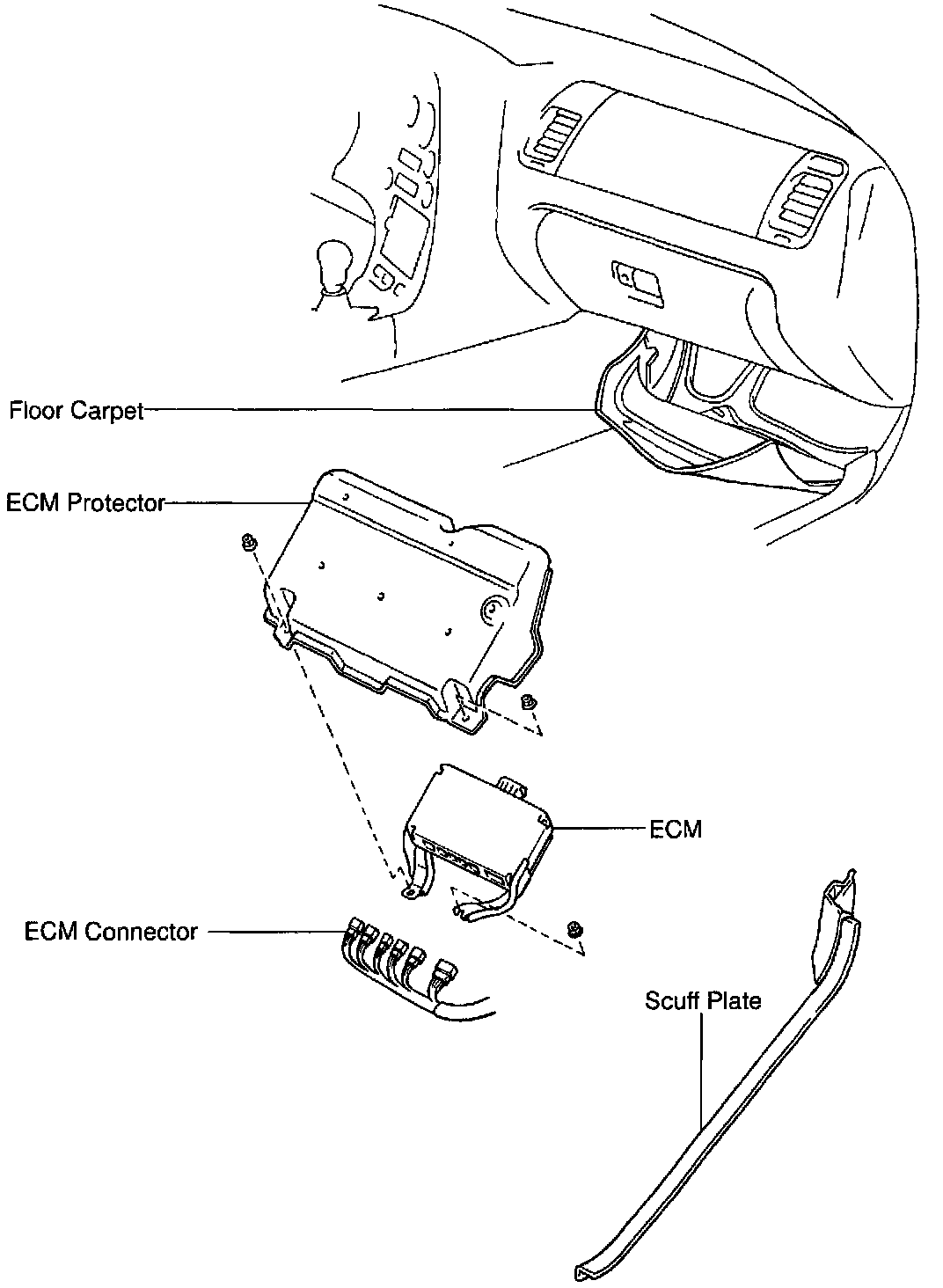 Floor Carpet
ECM Protector
ECM
ECM Connector
Scuff Plate