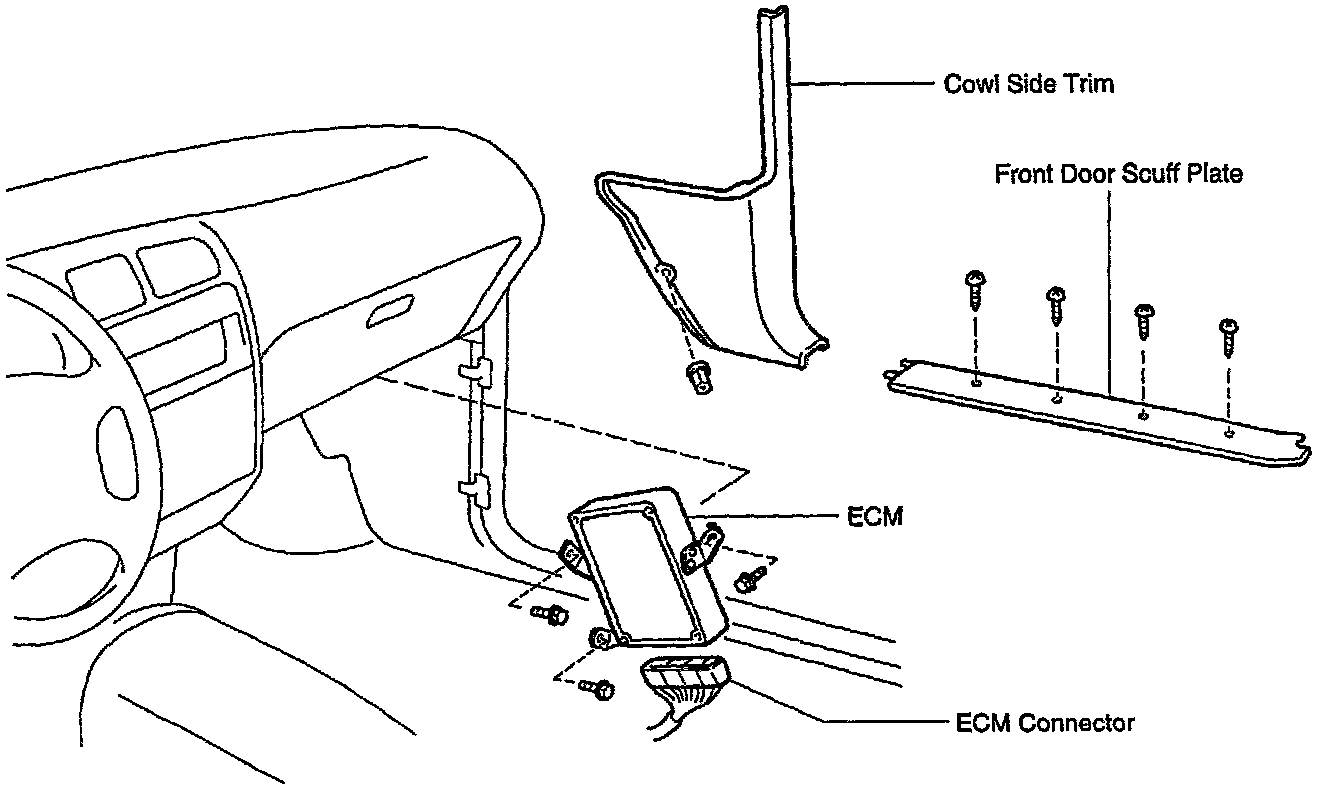 Cowl Side Trim

Front Door Scuff Plate

ECM

ECM Connector