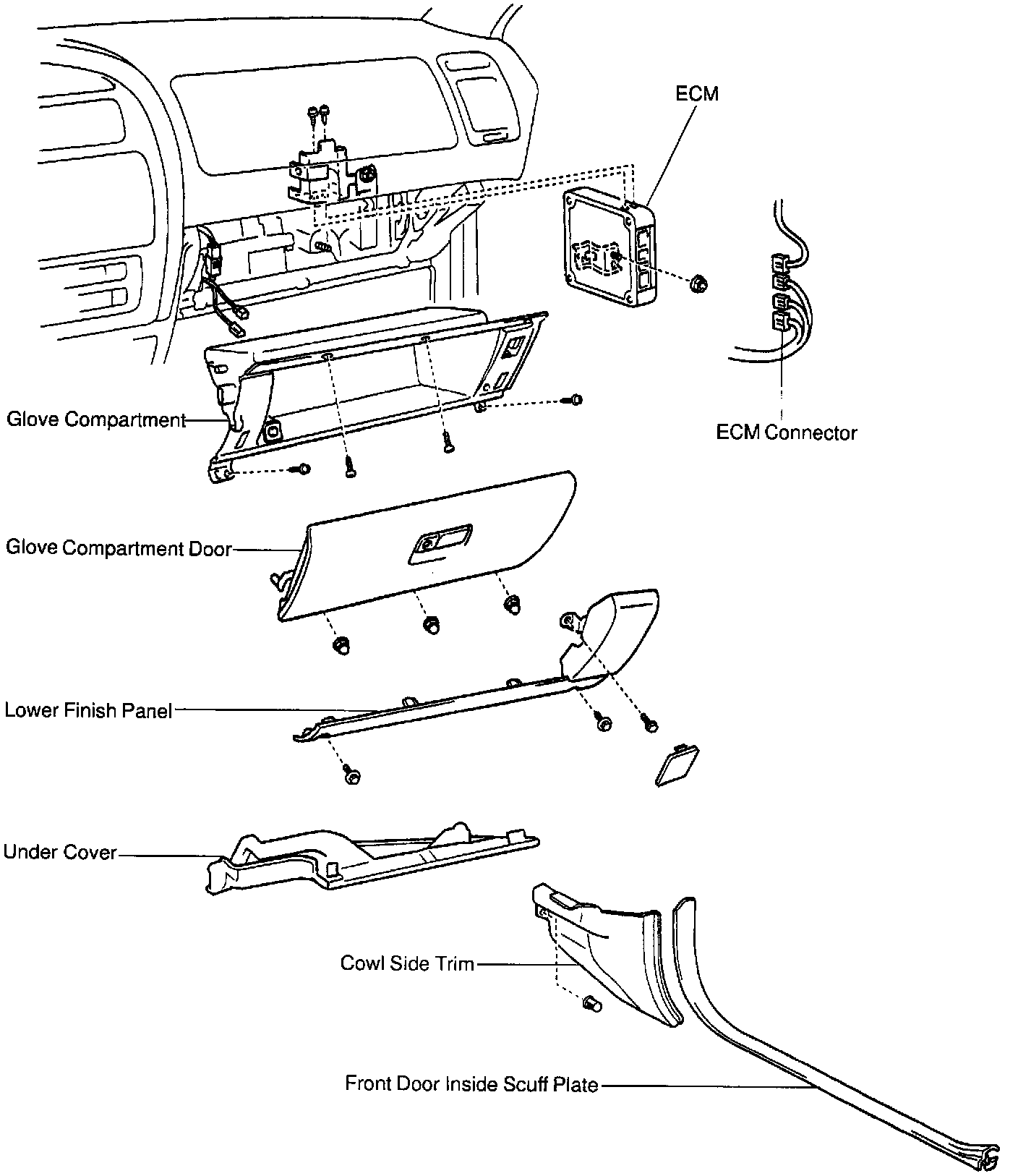 ECM

Glove Compartment

ECM Connector

Glove Compartment Door

Lower Finish Panel

Under Cover

Cowl Side Trim

Front Door Inside Scuff Plate