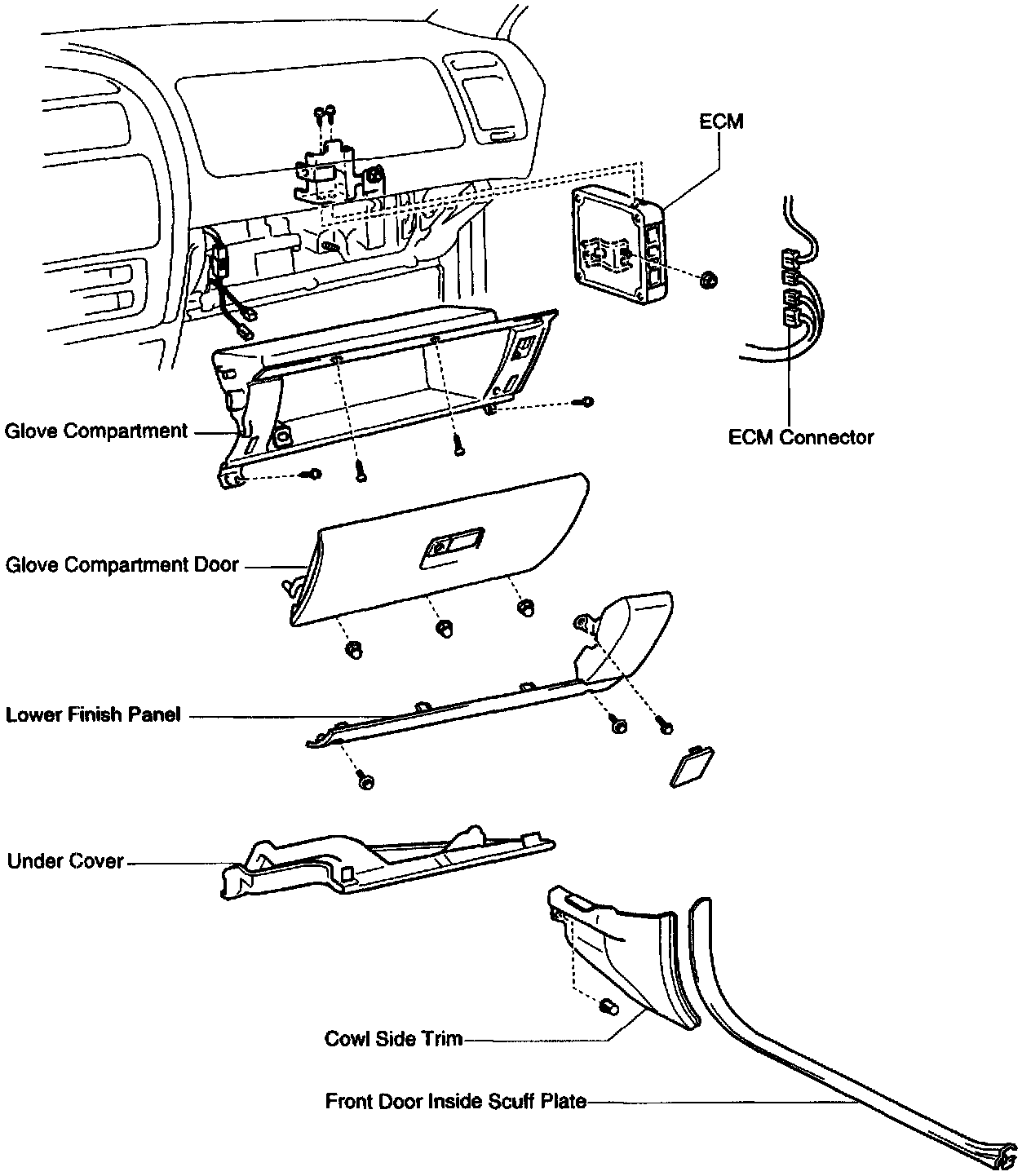 ECM

Glove Compartment

ECM Connector

Glove Compartment Door

Lower Finish Panel

Under Cover

Cowl Side Trim

Front Door Inside Scuff Plate