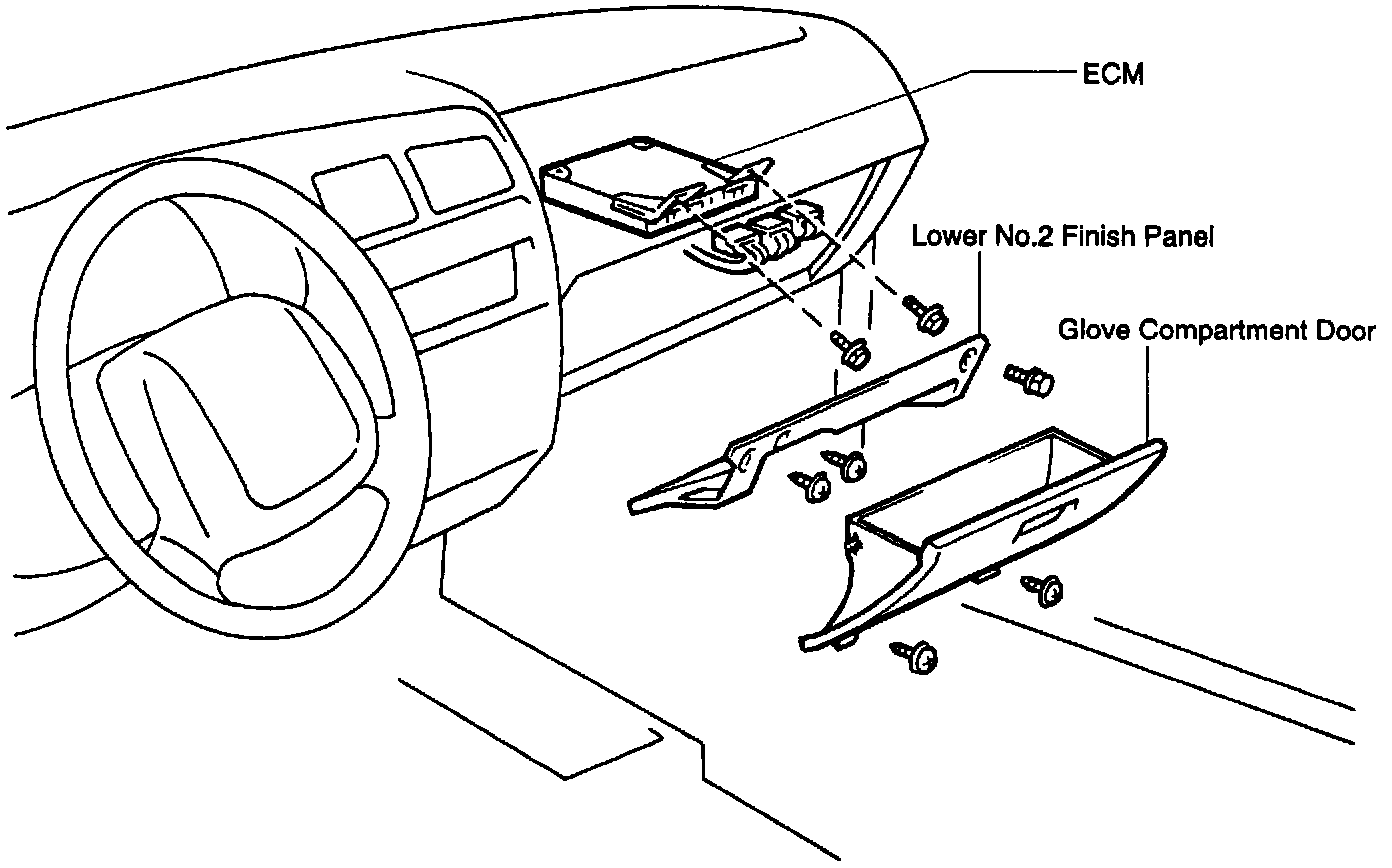 ECM

Lower No.2 Finish Panel

Glove Compartment Door