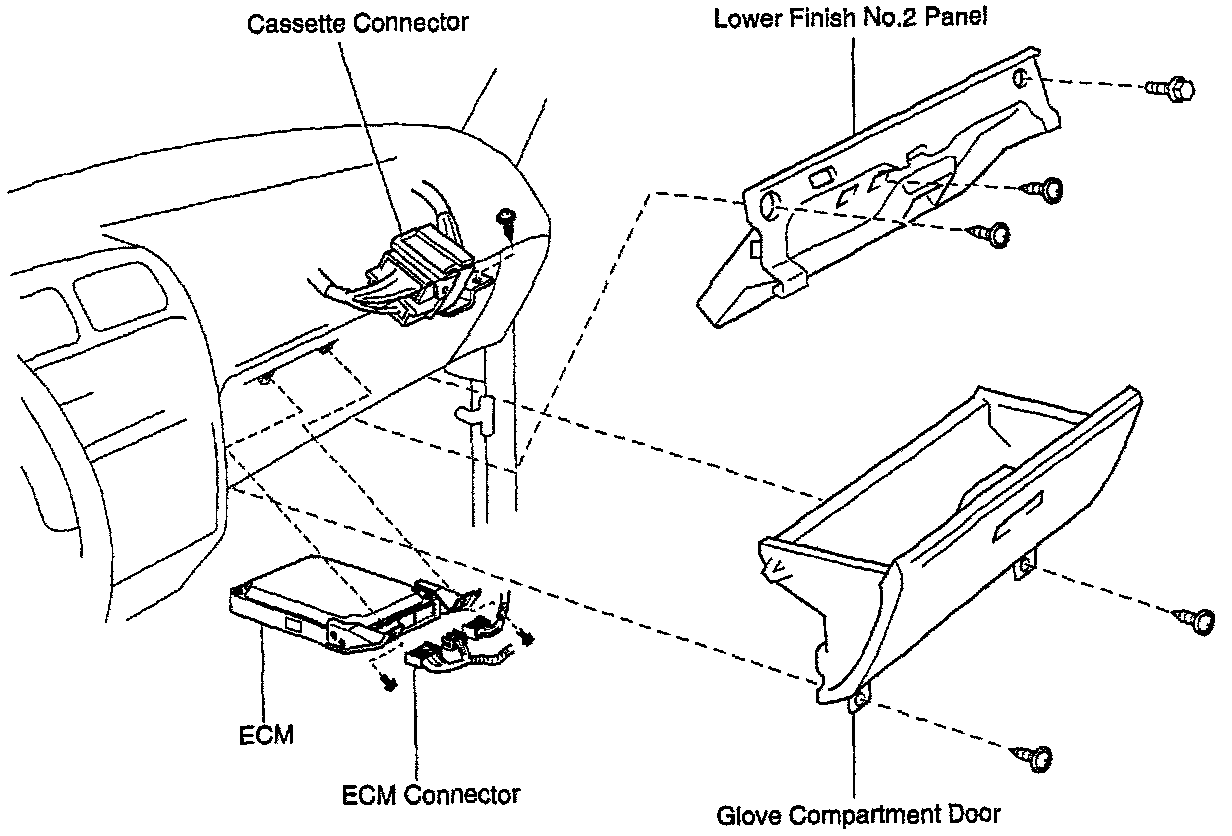 Cassette Connector

Lower Finish No.2 Panel

ECM

ECM Connector

Glove Compartment Door