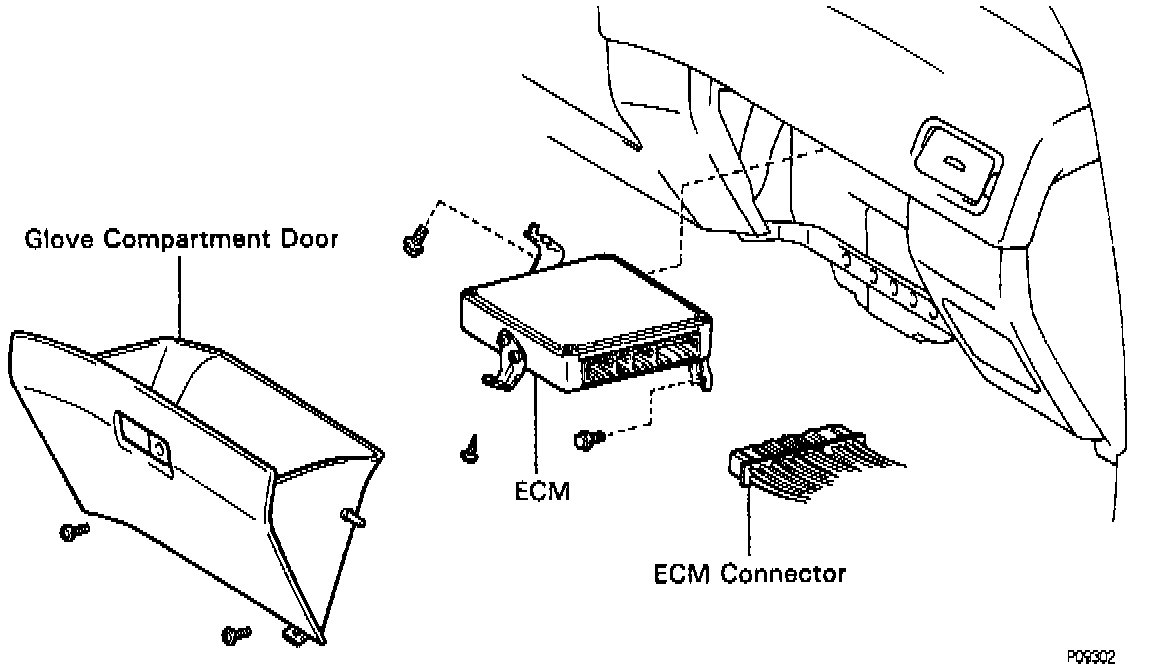 Glove Compartment Door

ECM

ECM Connector

P09302