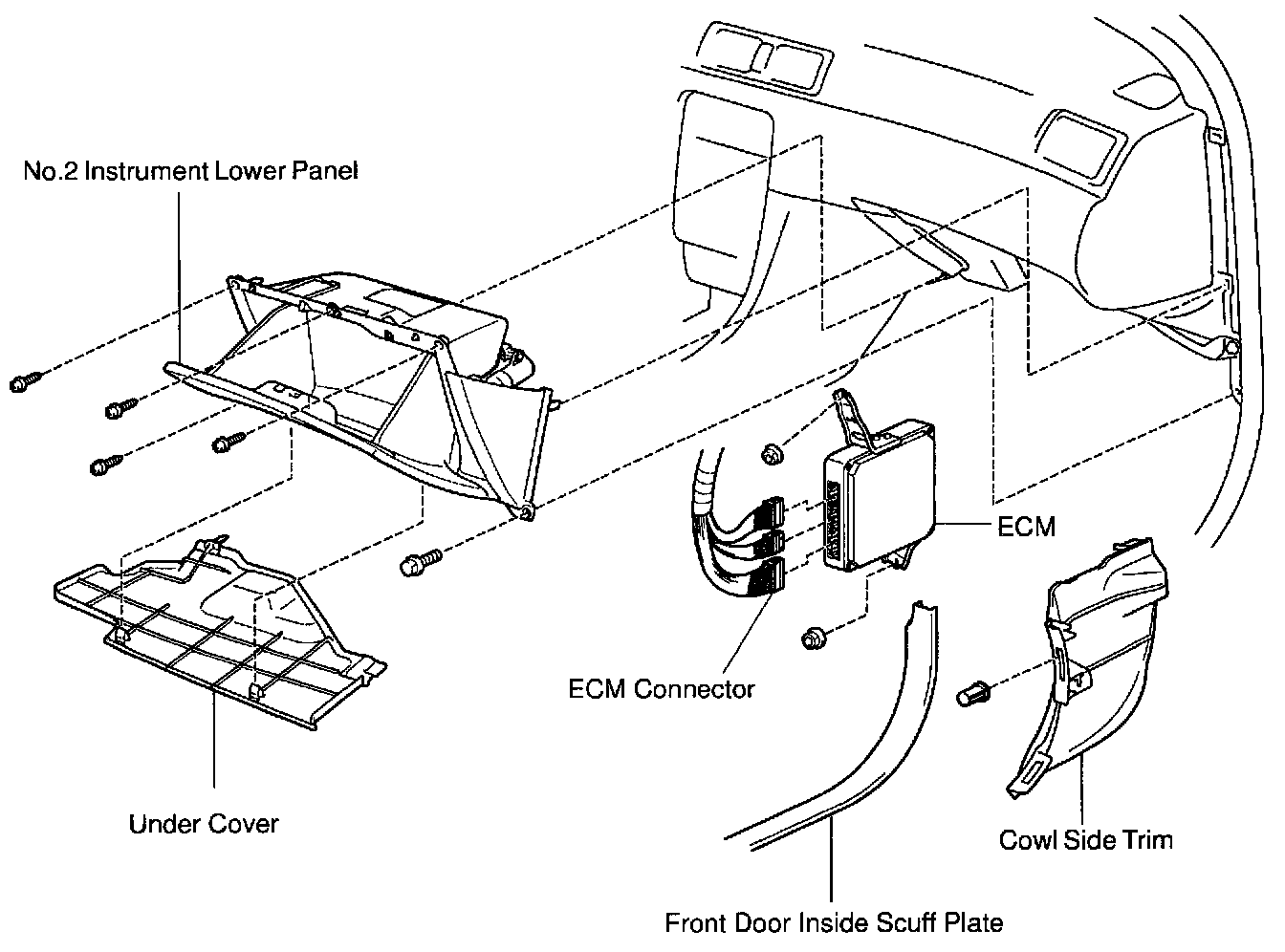 No.2 Instrument Lower Panel

ECM

ECM Connector

Under Cover

Cowl Side Trim

Front Door Inside Scuff Plate