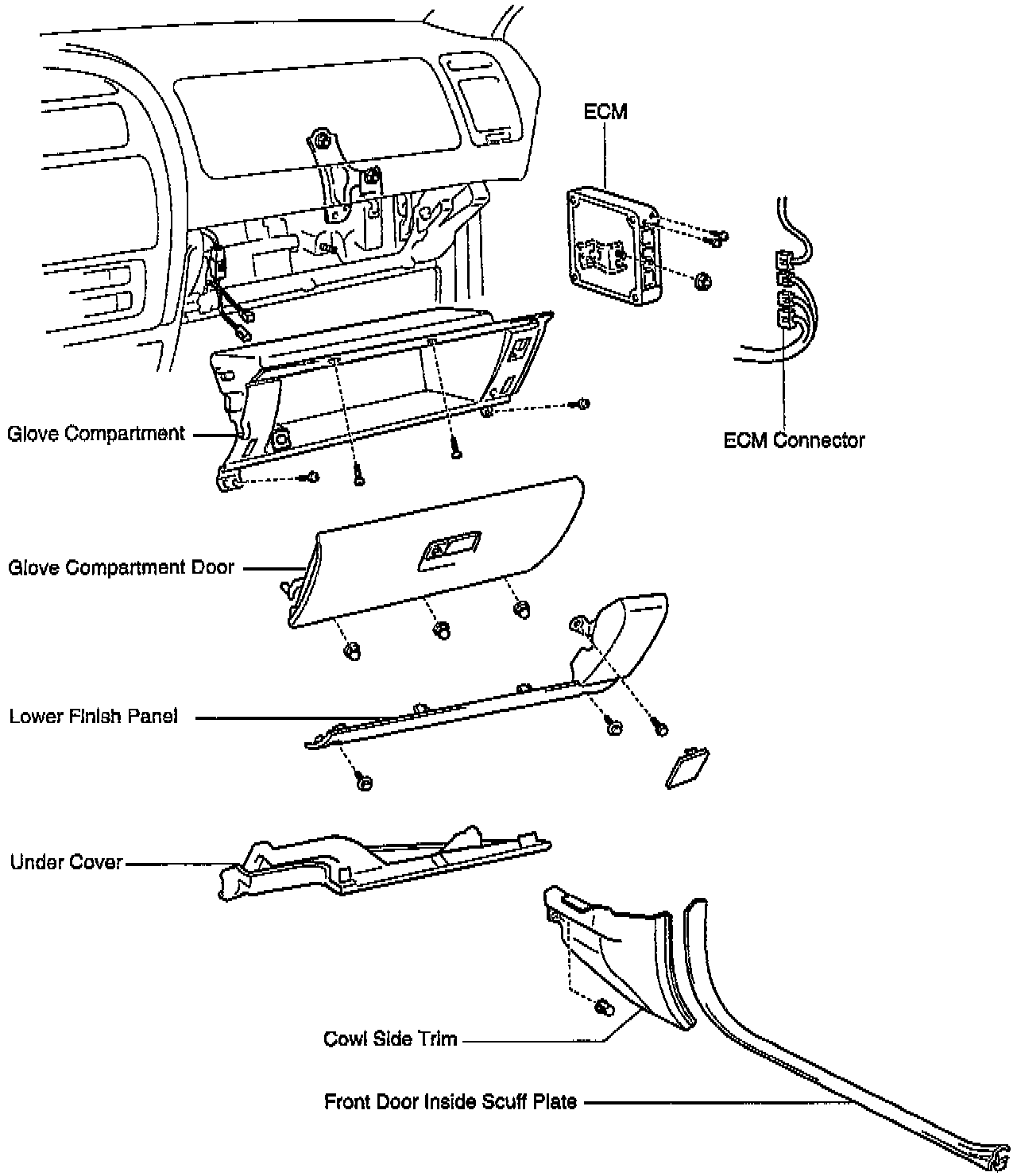 ECM

ECM Connector

Glove Compartment

Glove Compartment Door

Lower Finish Panel

Under Cover

Cowl Side Trim

Front Door Inside Scuff Plate