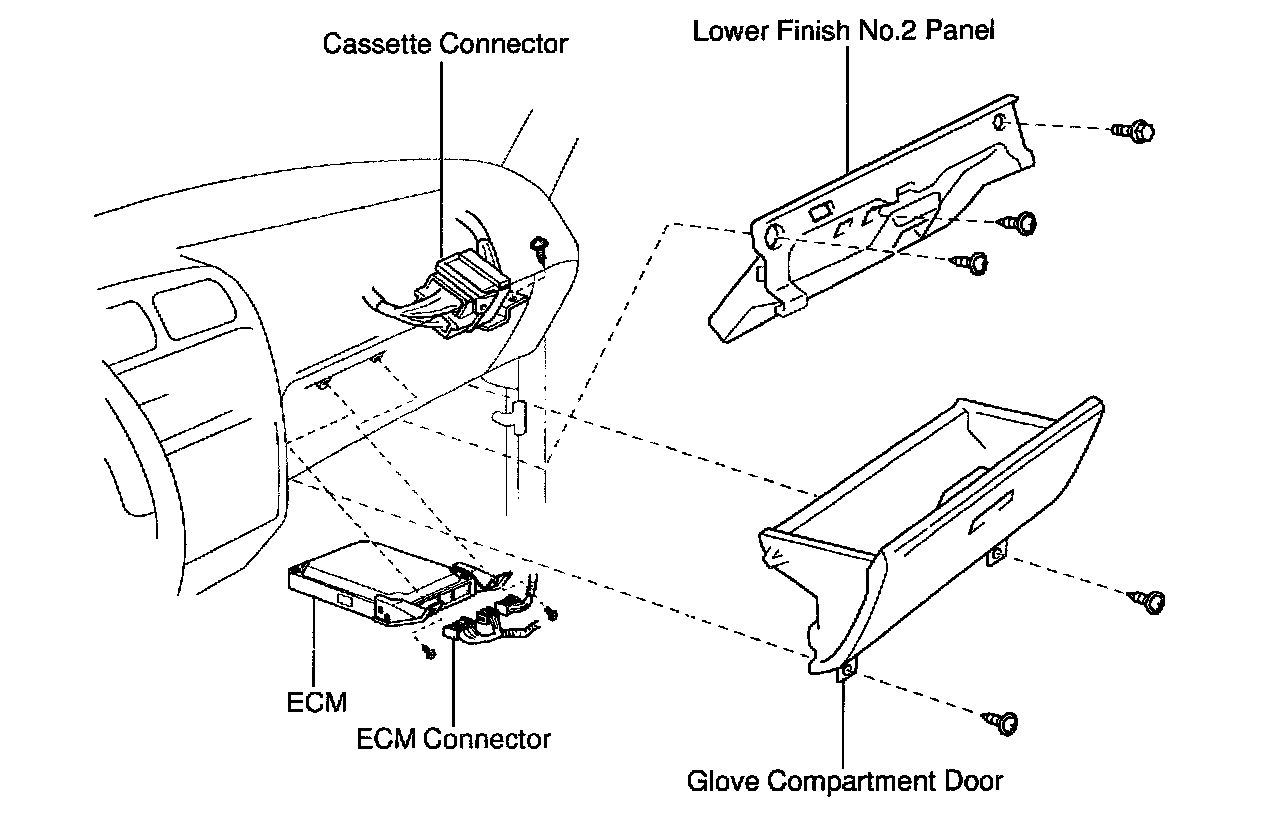 Cassette Connector

Lower Finish No.2 Panel

ECM

ECM Connector

Glove Compartment Door