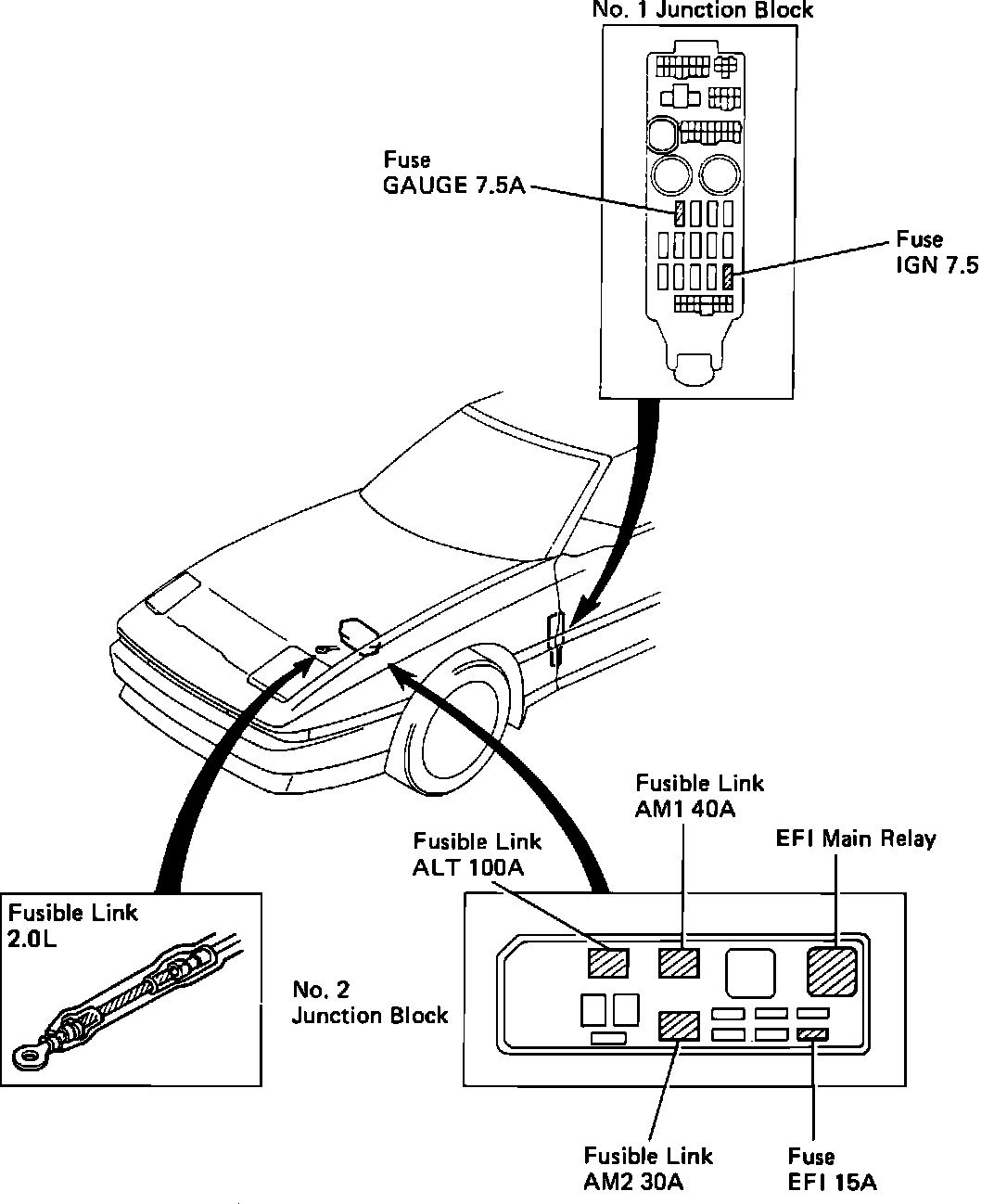 No. 1 Junction Block

Fuse
GAUGE 7.5A

Fuse
IGN 7.5

Fusible Link
AM1 40A

Fusible Link
ALT 100A

EFI Main Relay

Fusible Link
2.0L

No. 2
Junction Block

Fusible Link
AM2 30A

Fuse
EFI 15A