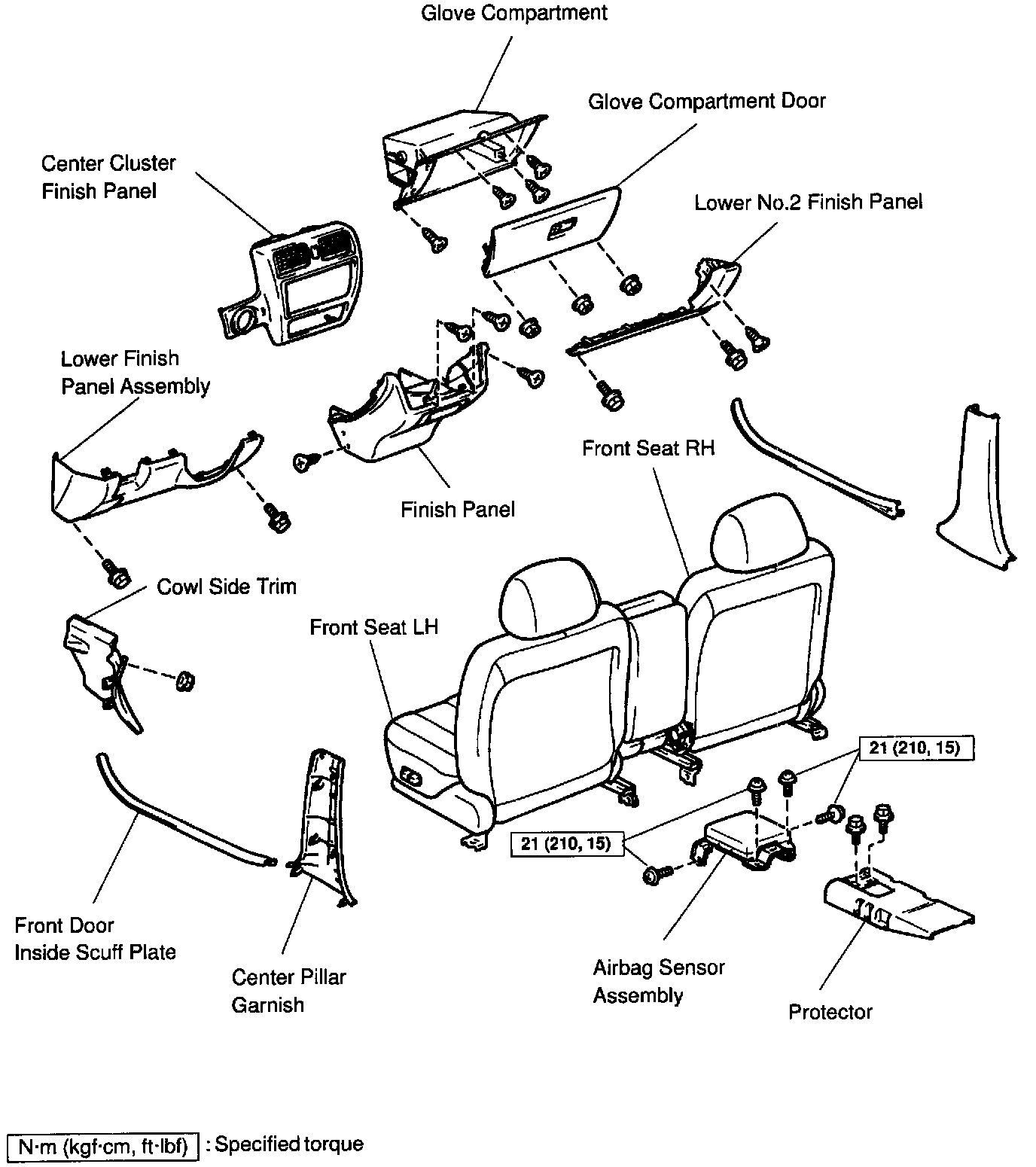 Glove Compartment

Glove Compartment Door

Center Cluster Finish Panel

Lower No.2 Finish Panel

Lower Finish Panel Assembly

Finish Panel

Front Seat RH

Cowl Side Trim

Front Seat LH

21 (210, 15)

21 (210, 15)

Front Door Inside Scuff Plate

Center Pillar Garnish

Airbag Sensor Assembly

Protector

N·m (kgf·cm, ft·lbf) : Specified torque