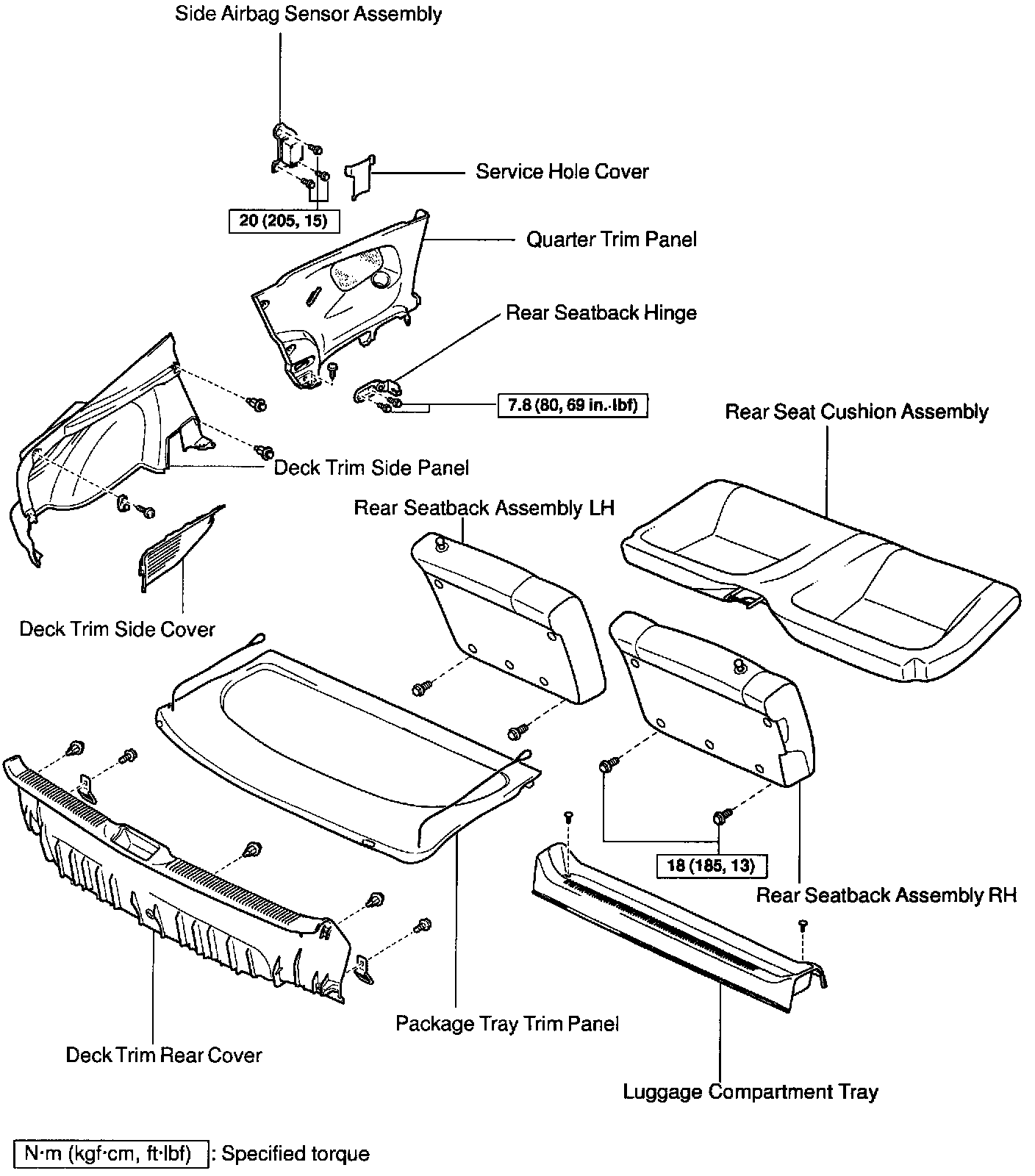 Side Airbag Sensor Assembly

Service Hole Cover

20 (205, 15)

Quarter Trim Panel

Rear Seatback Hinge

7.8 (80, 69 in.·lbf)

Rear Seat Cushion Assembly

Deck Trim Side Panel

Rear Seatback Assembly LH

Deck Trim Side Cover

18 (185, 13)

Rear Seatback Assembly RH

Package Tray Trim Panel

Deck Trim Rear Cover

Luggage Compartment Tray

N·m (kgf·cm, ft·lbf) : Specified torque