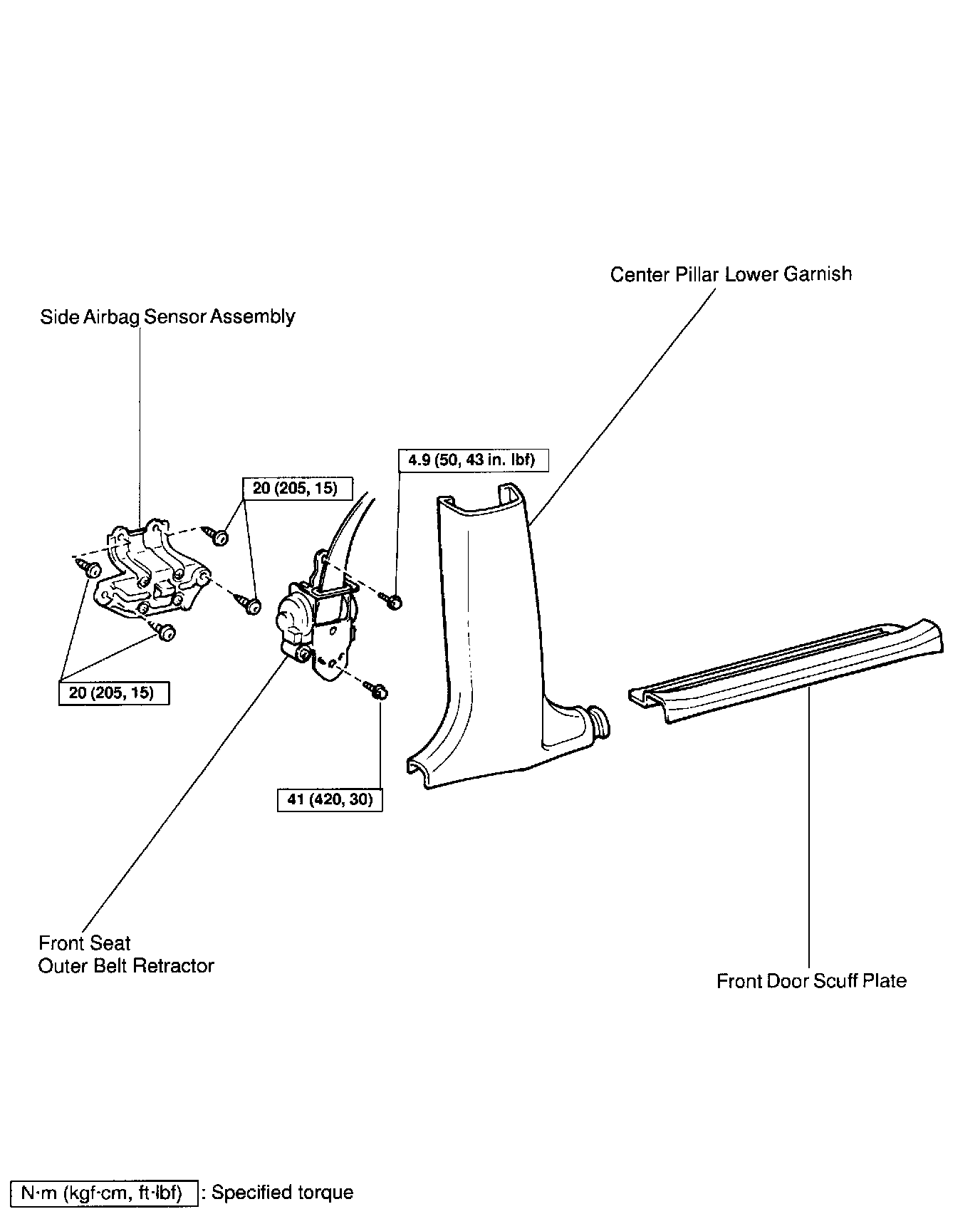 Center Pillar Lower Garnish

Side Airbag Sensor Assembly

4.9 (50, 43 in. lbf)

20 (205, 15)

20 (205, 15)

41 (420, 30)

Front Seat
Outer Belt Retractor

Front Door Scuff Plate

N·m (kgf·cm, ft·lbf) : Specified torque