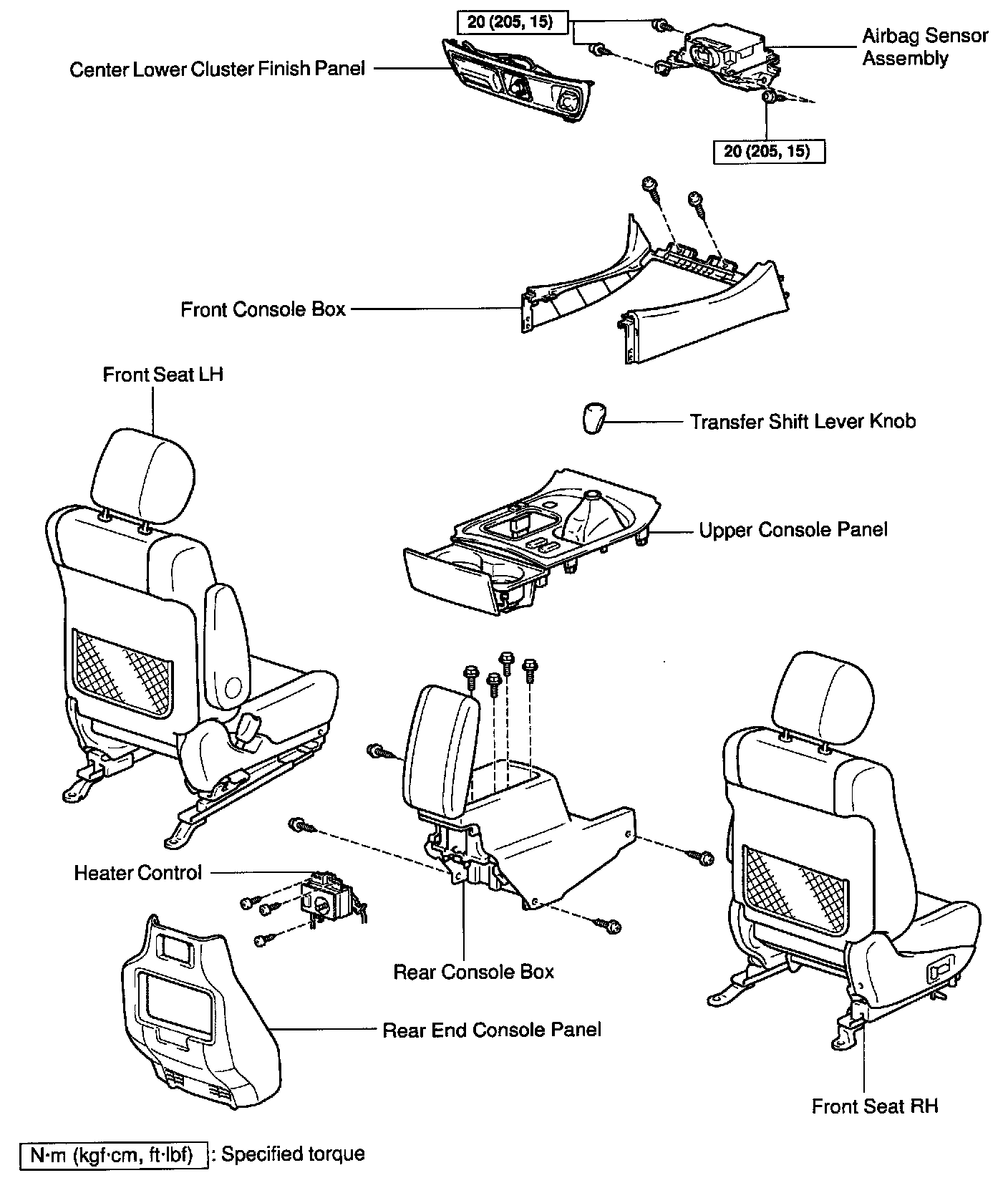 20 (205, 15)

Airbag Sensor Assembly

Center Lower Cluster Finish Panel

20 (205, 15)

Front Console Box

Front Seat LH

Transfer Shift Lever Knob

Upper Console Panel

Heater Control

Rear Console Box

Rear End Console Panel

Front Seat RH

N·m (kgf·cm, ft·lbf) : Specified torque