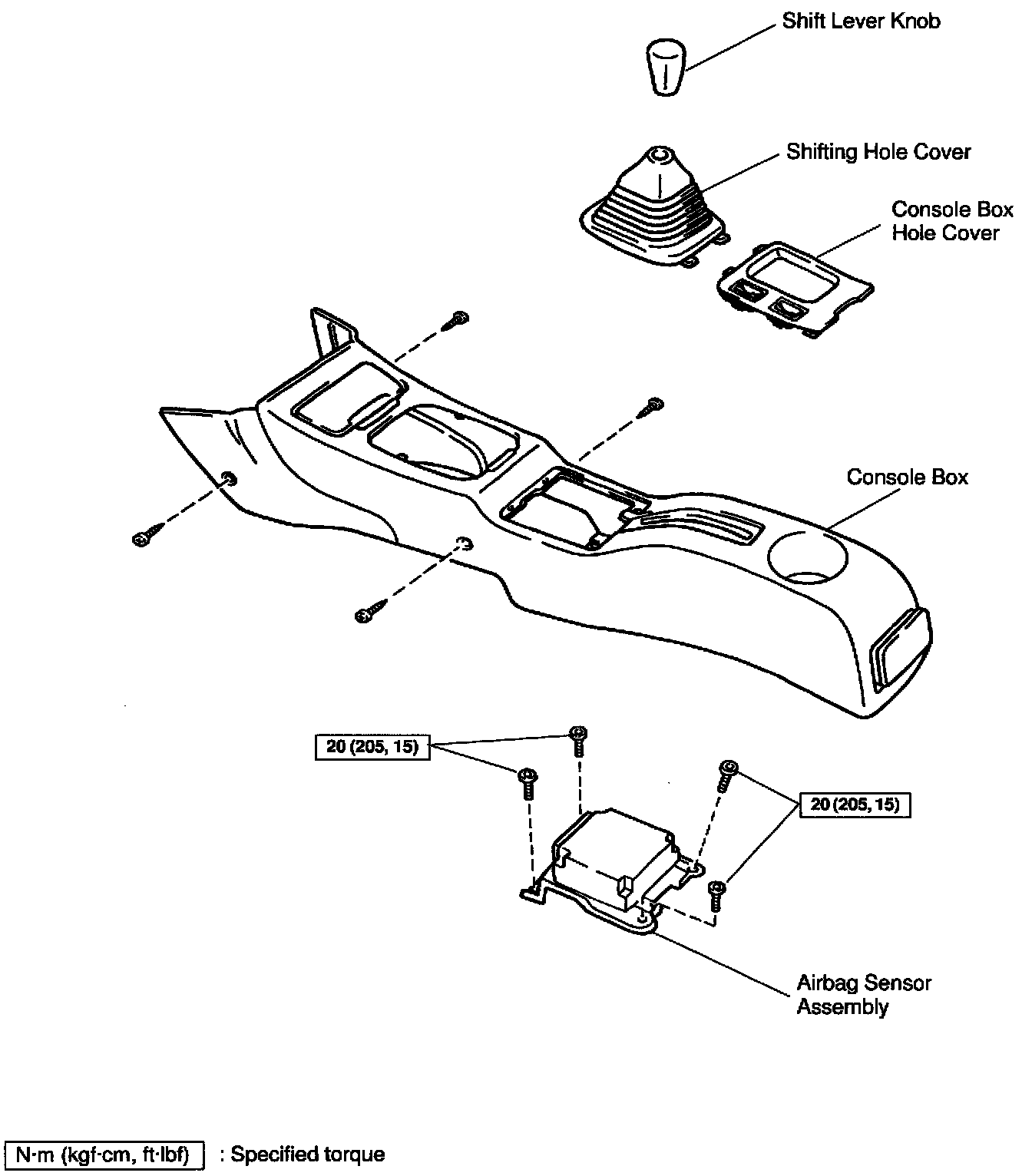 Shift Lever Knob

Shifting Hole Cover

Console Box Hole Cover

Console Box

20 (205, 15)

20 (205, 15)

Airbag Sensor Assembly

N·m (kgf·cm, ft·lbf) : Specified torque