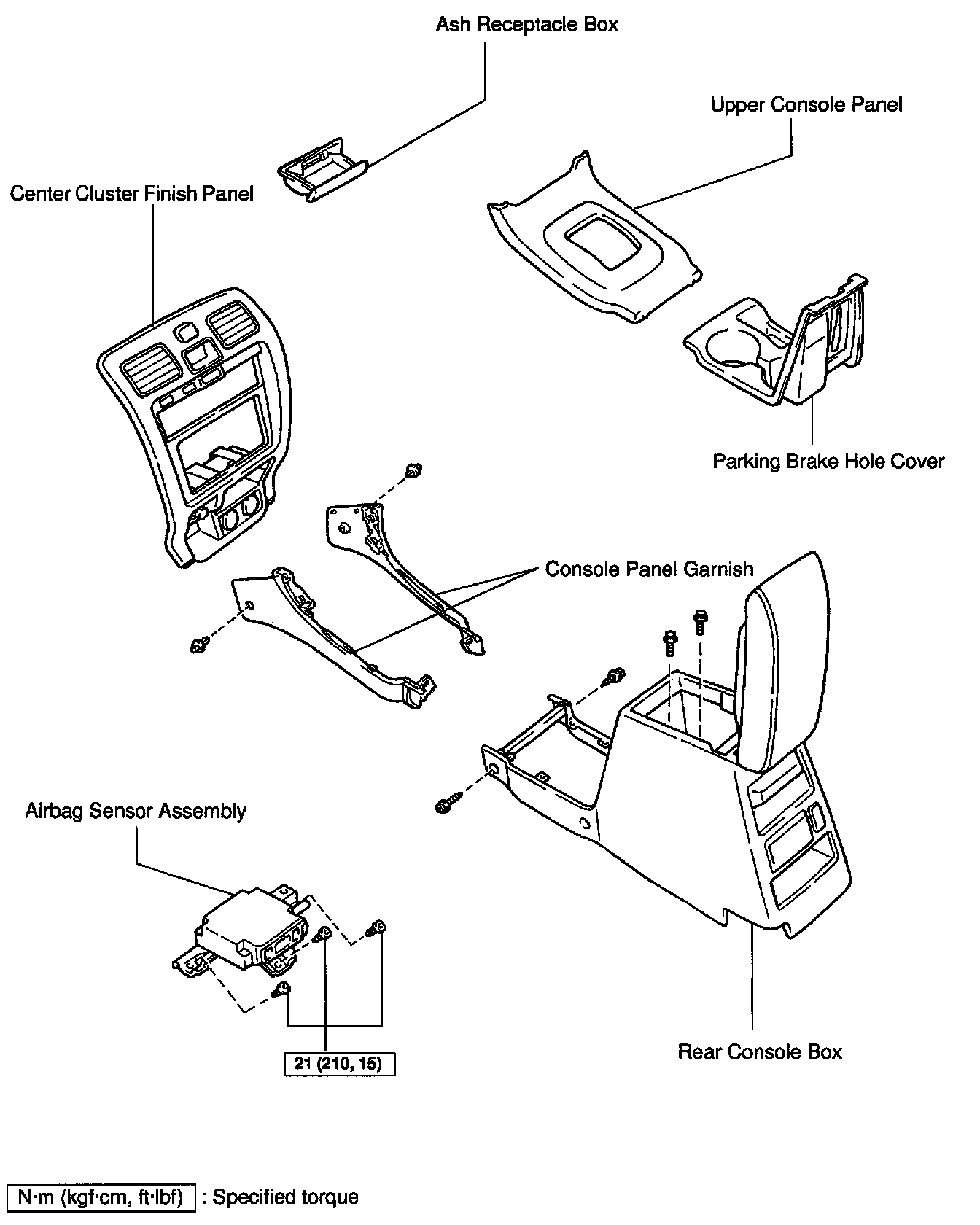 Ash Receptacle Box

Upper Console Panel

Center Cluster Finish Panel

Parking Brake Hole Cover

Console Panel Garnish

Airbag Sensor Assembly

21 (210, 15)

Rear Console Box

N·m (kgf·cm, ft·lbf) : Specified torque