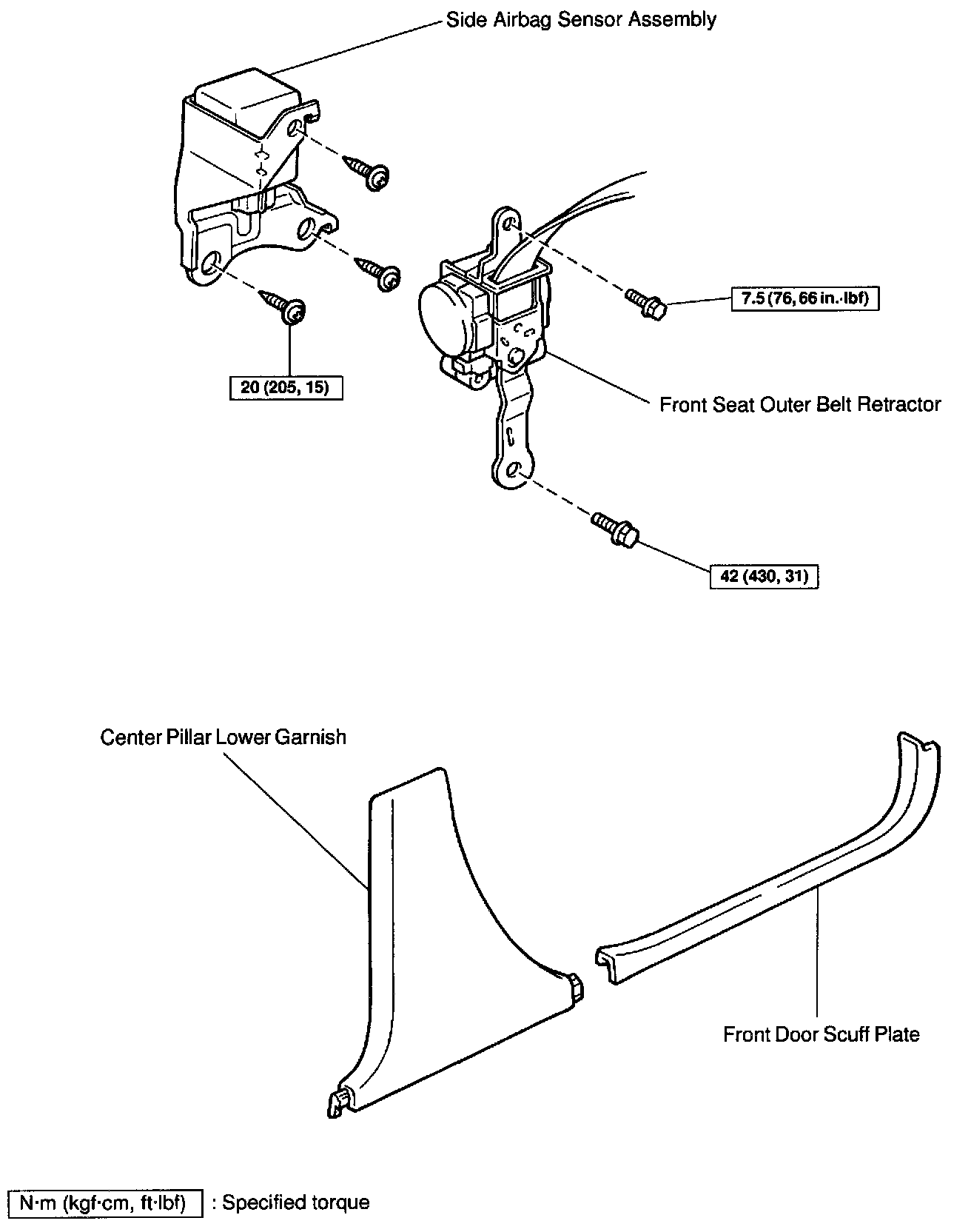 Side Airbag Sensor Assembly

7.5 (76, 66 in.·lbf)

20 (205, 15)

Front Seat Outer Belt Retractor

42 (430, 31)

Center Pillar Lower Garnish

Front Door Scuff Plate

N·m (kgf·cm, ft·lbf) : Specified torque