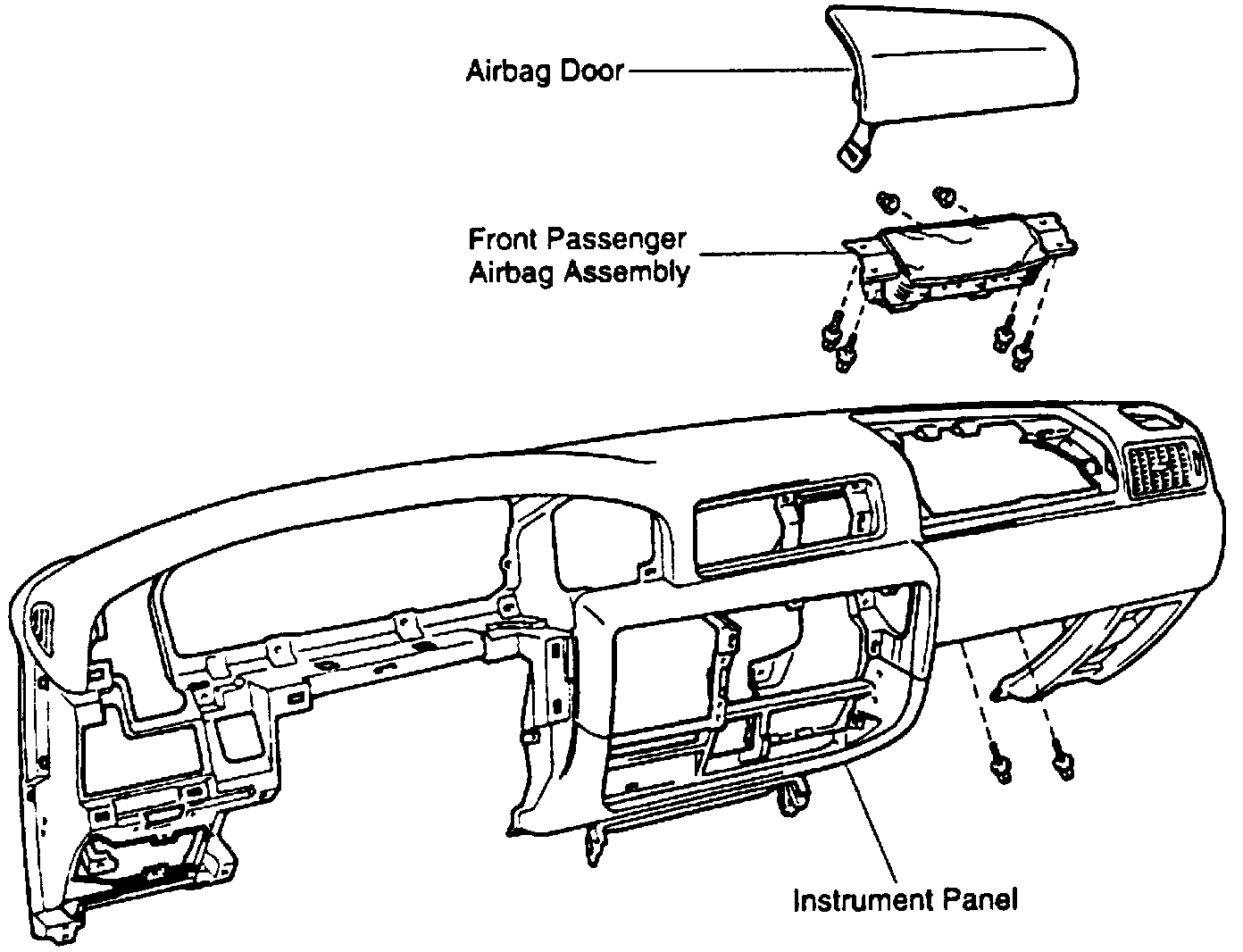 Airbag Door

Front Passenger Airbag Assembly

Instrument Panel