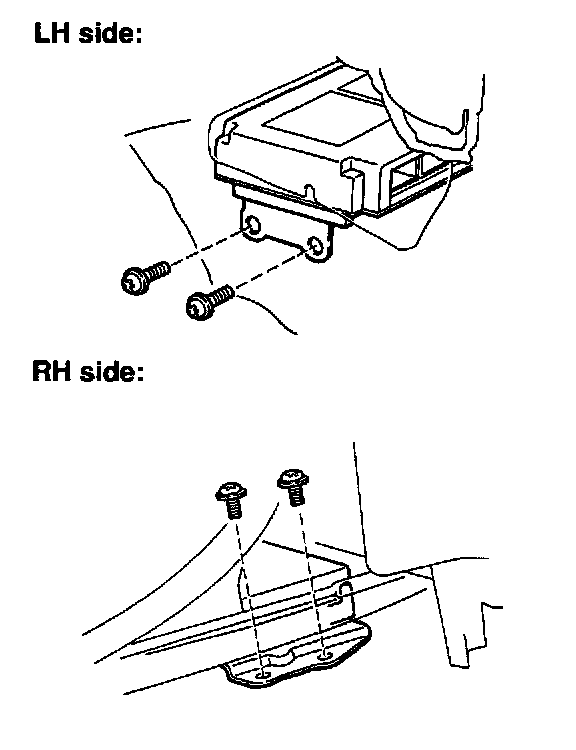 LH side:

RH side: