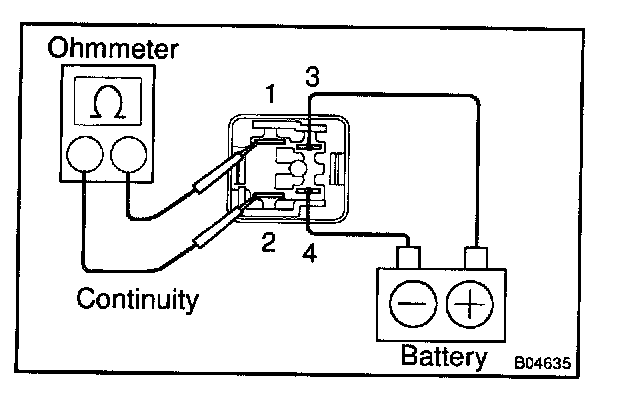 Ohmmeter

$\Omega$

1

3

2

4

Continuity

$-$

$+$

Battery

B04635