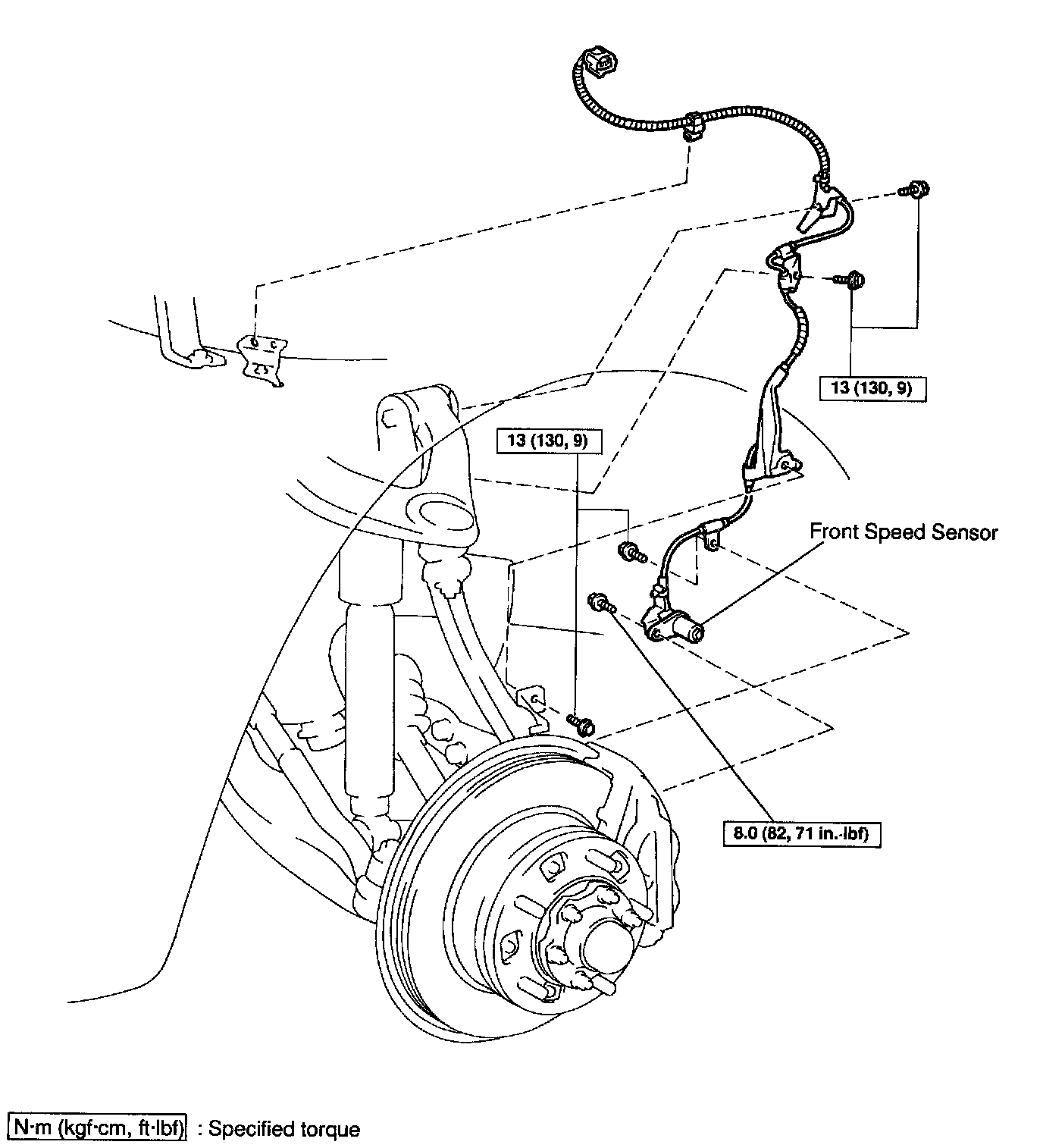 13 (130, 9)

13 (130, 9)

Front Speed Sensor

8.0 (82, 71 in.·lbf)

N·m (kgf·cm, ft·lbf) : Specified torque