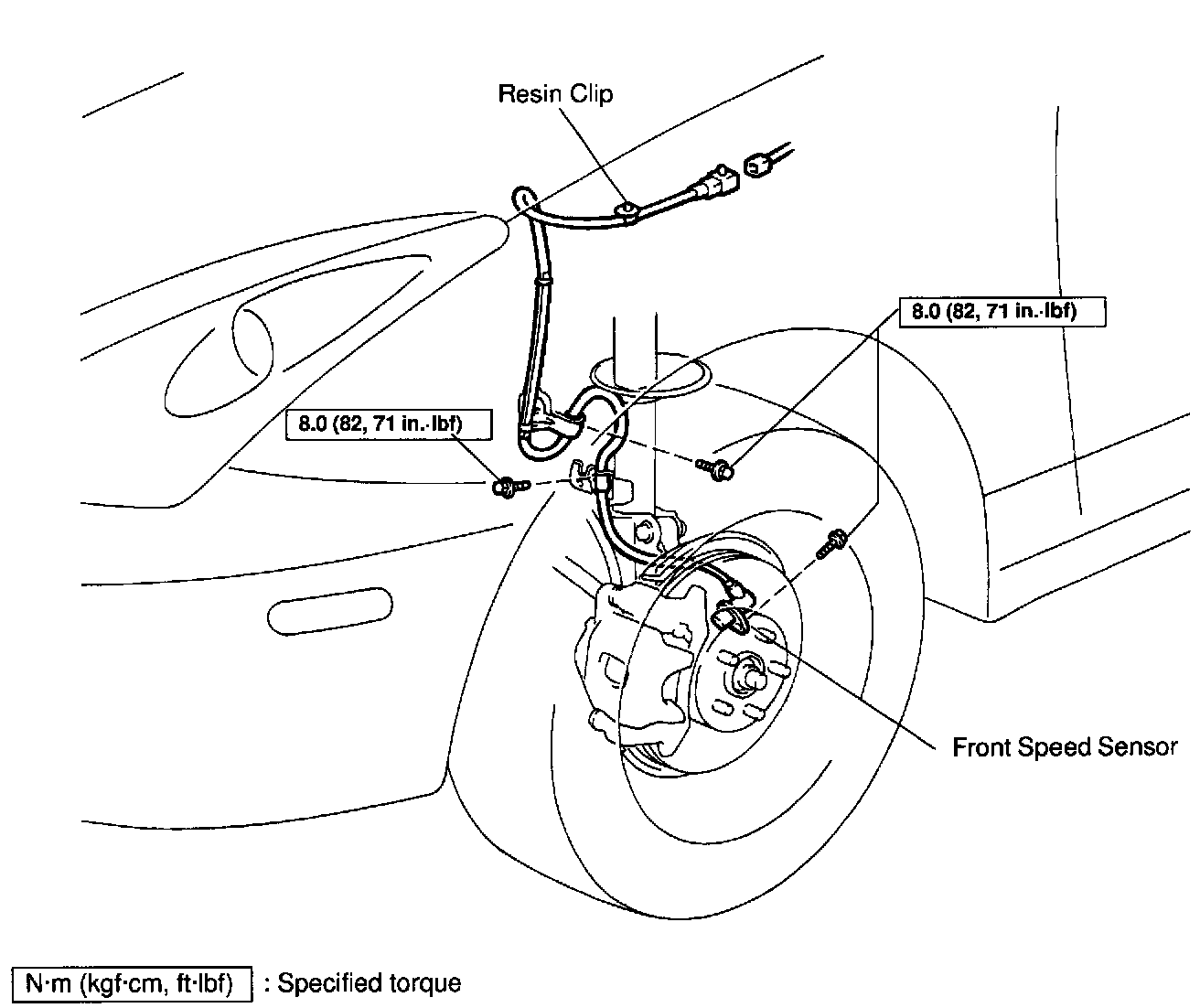 Resin Clip

8.0 (82, 71 in.·lbf)

8.0 (82, 71 in.·lbf)

Front Speed Sensor

N·m (kgf·cm, ft·lbf) : Specified torque