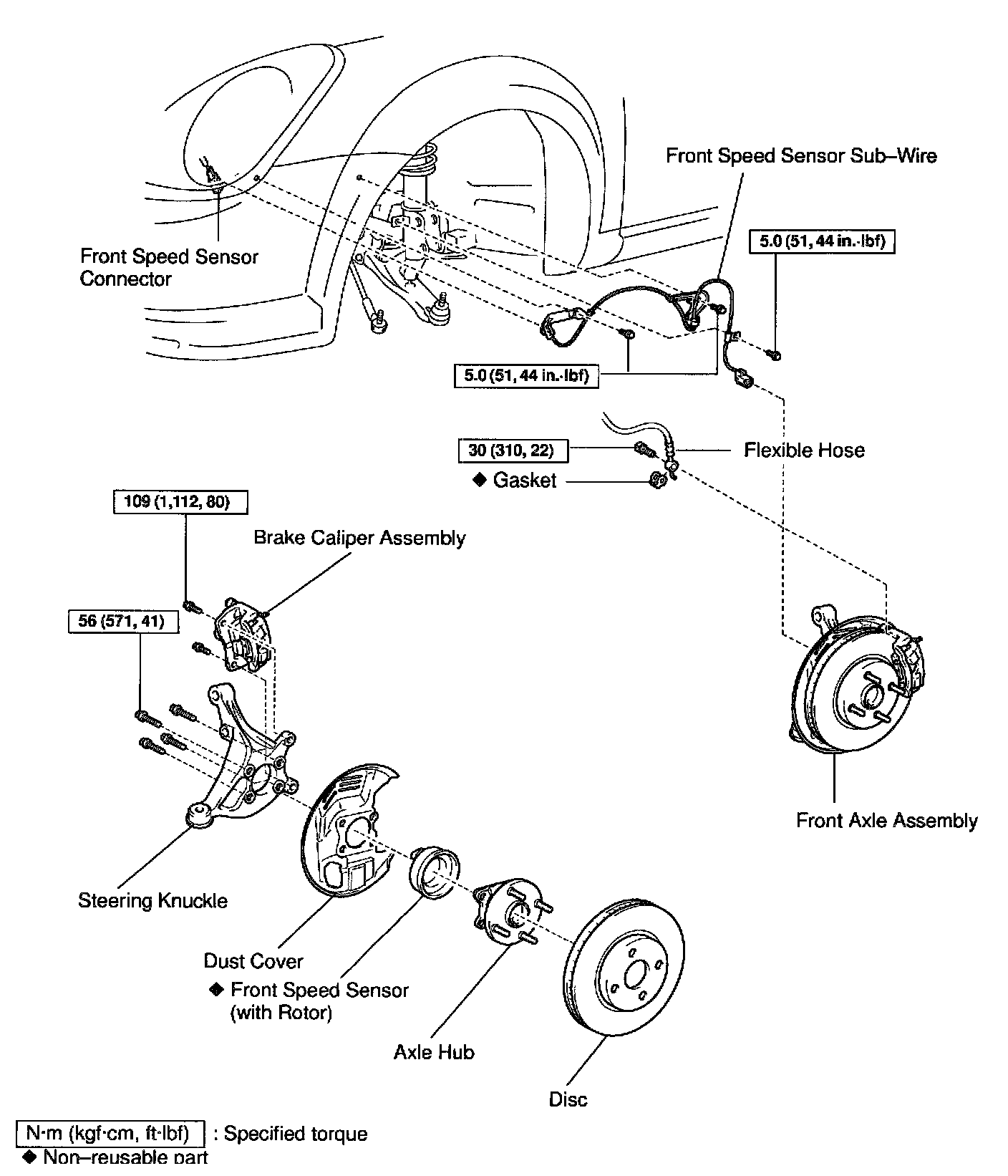 Front Speed Sensor Sub–Wire

Front Speed Sensor Connector

5.0 (51, 44 in.·lbf)

5.0 (51, 44 in.·lbf)

30 (310, 22)

Flexible Hose

◆ Gasket

109 (1,112, 80)

Brake Caliper Assembly

56 (571, 41)

Front Axle Assembly

Steering Knuckle

Dust Cover

◆ Front Speed Sensor (with Rotor)

Axle Hub

Disc

N·m (kgf·cm, ft·lbf) : Specified torque

◆ Non–reusable part