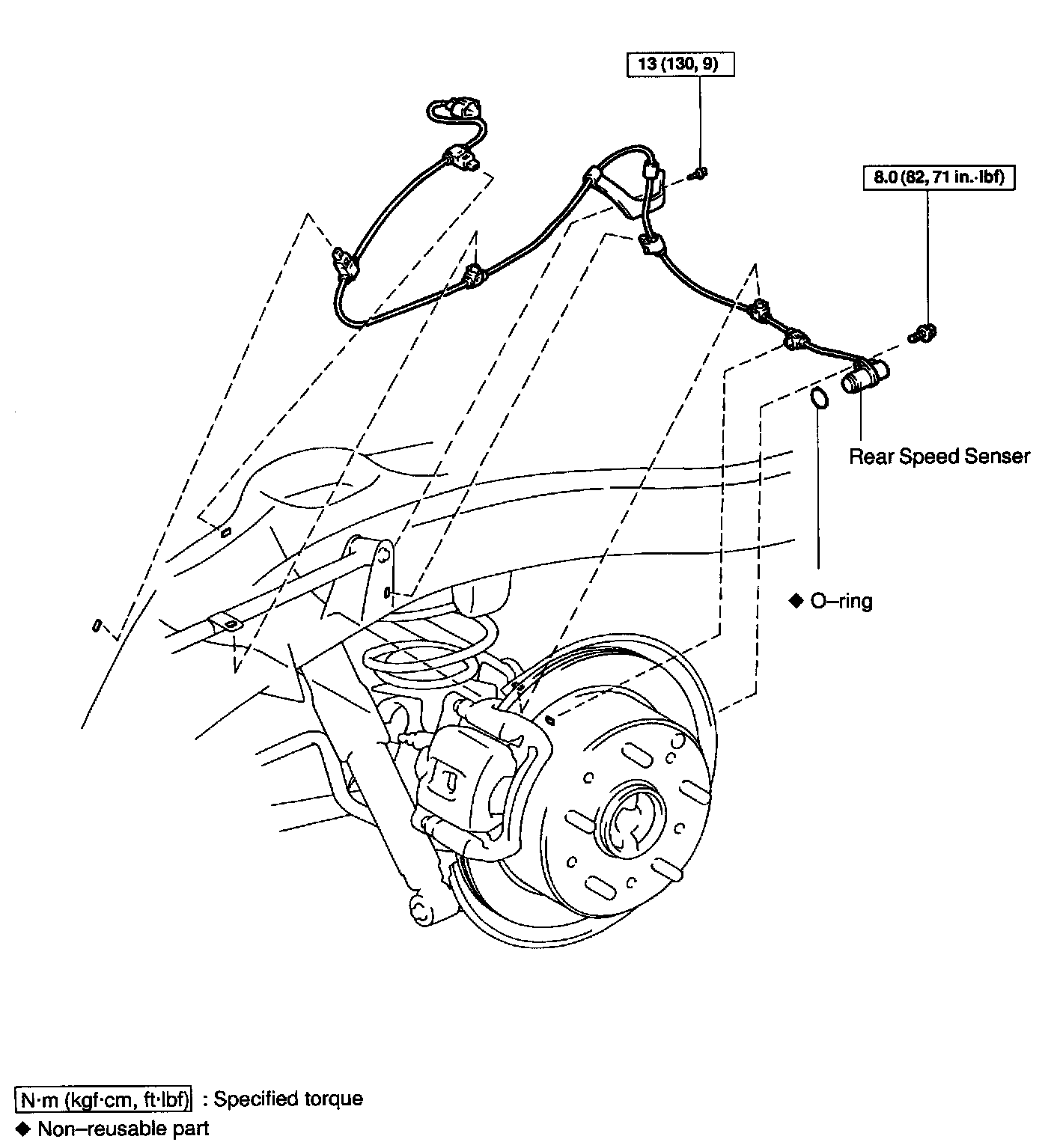 13 (130, 9)

8.0 (82, 71 in.·lbf)

Rear Speed Senser

◆ O–ring

N·m (kgf·cm, ft·lbf) : Specified torque
◆ Non–reusable part