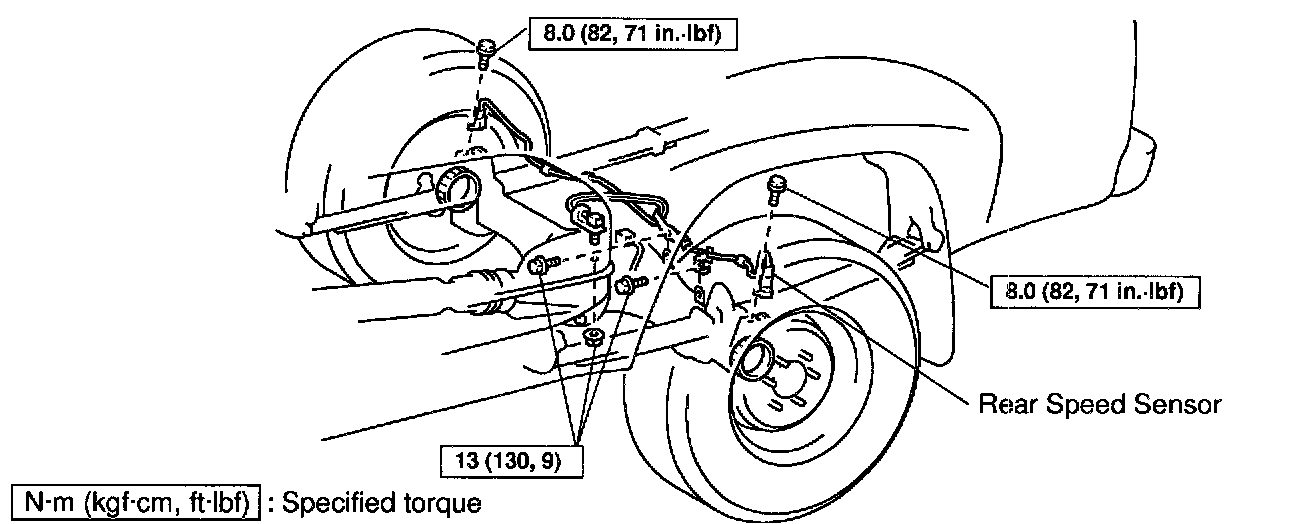 8.0 (82, 71 in.·lbf)

8.0 (82, 71 in.·lbf)

Rear Speed Sensor

13 (130, 9)

N·m (kgf·cm, ft·lbf) : Specified torque