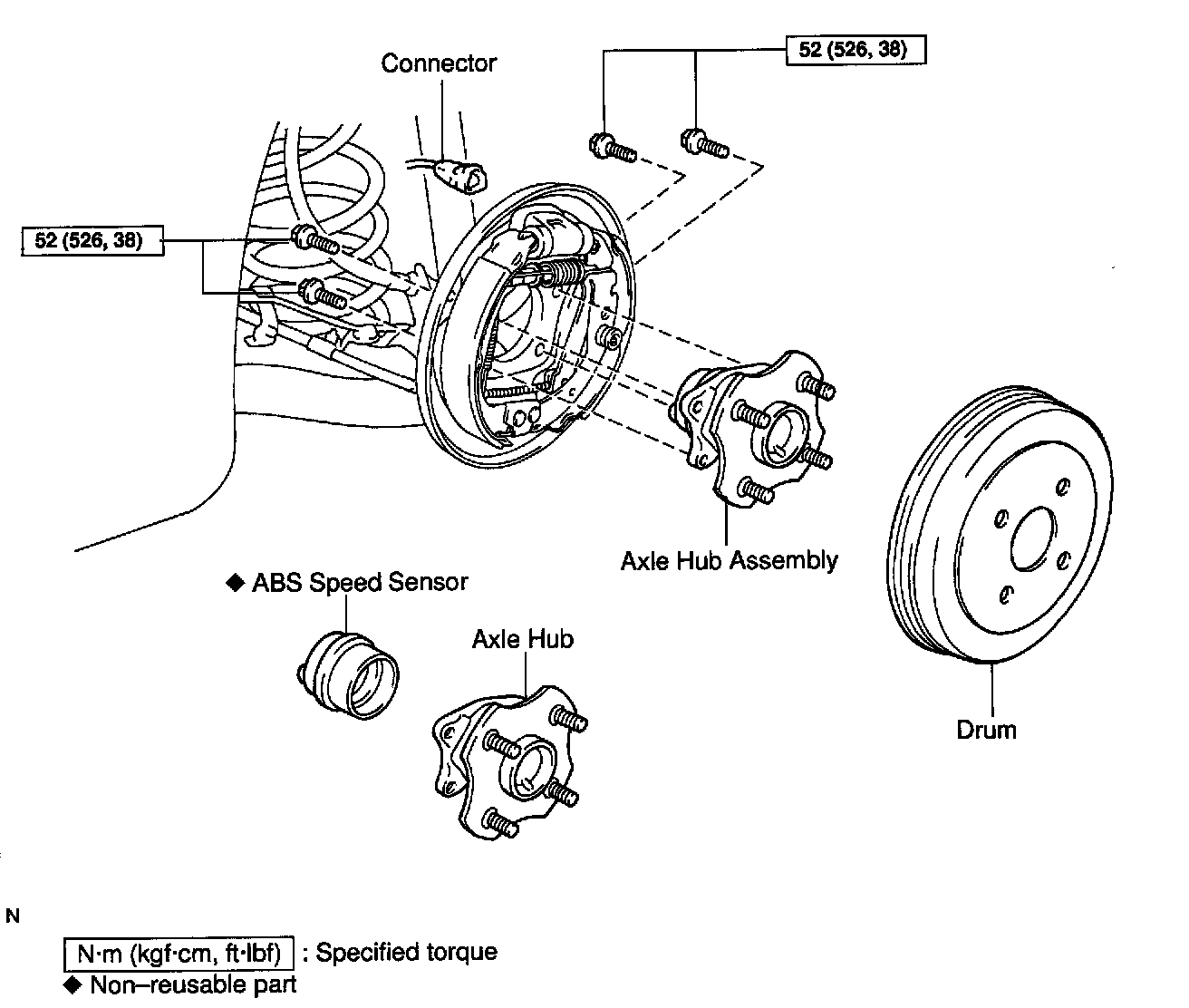 Connector

52 (526, 38)

52 (526, 38)

Axle Hub Assembly

◆ ABS Speed Sensor

Axle Hub

Drum

N

N·m (kgf·cm, ft·lbf) : Specified torque
◆ Non–reusable part