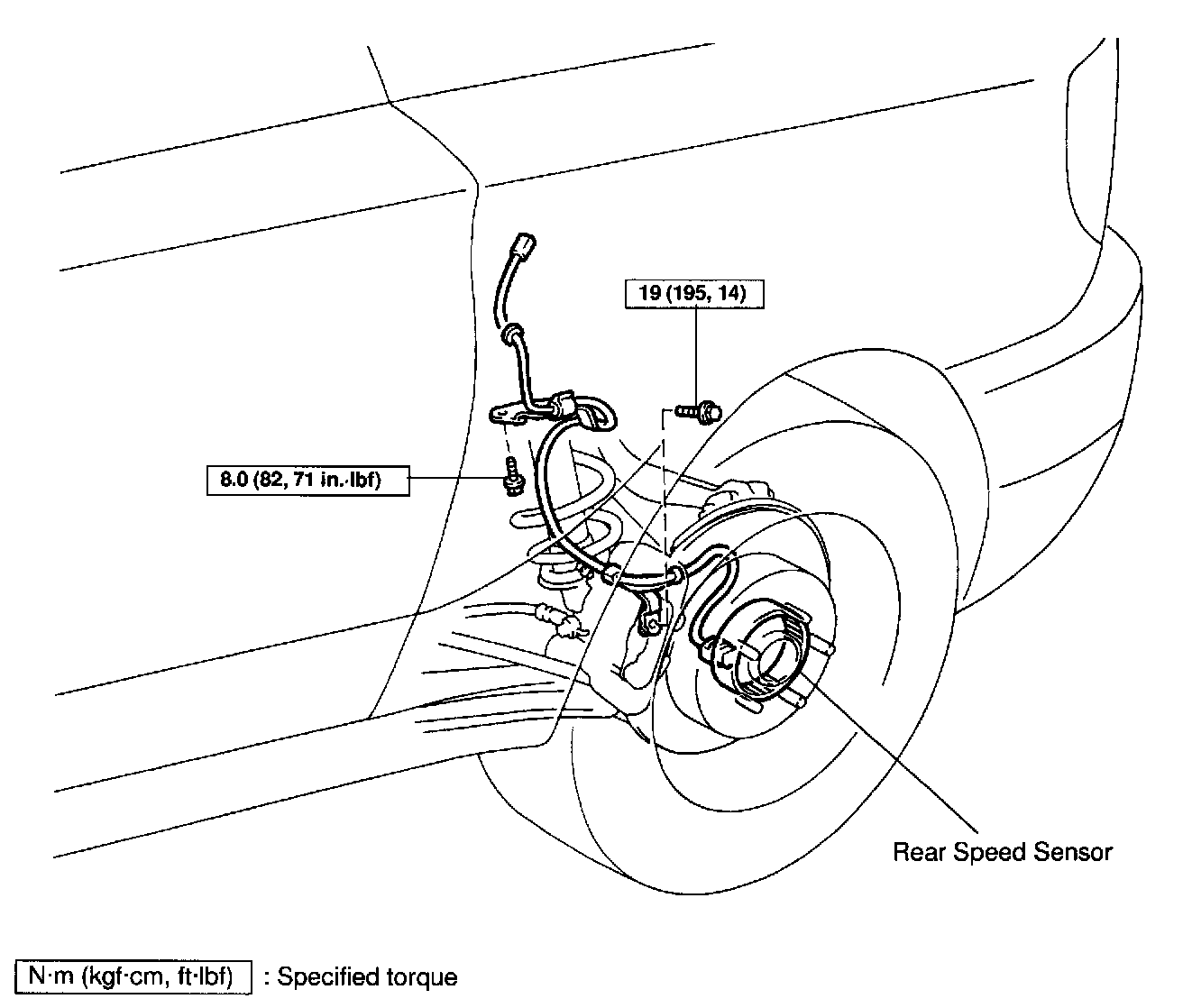 19 (195, 14)

8.0 (82, 71 in.·lbf)

Rear Speed Sensor

N·m (kgf·cm, ft·lbf) : Specified torque