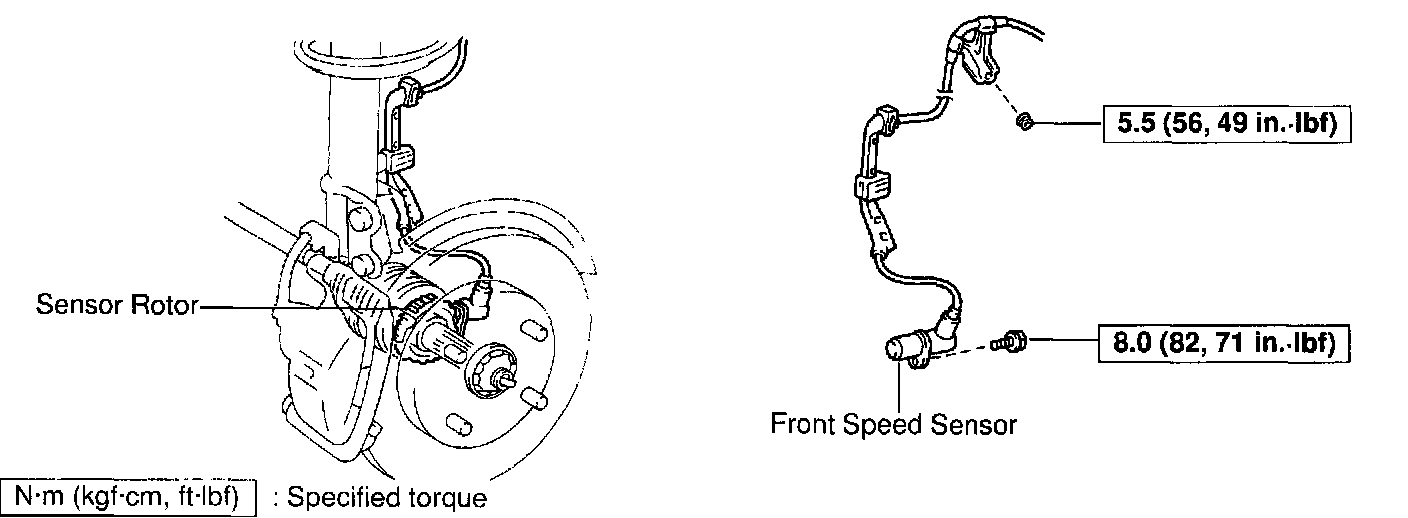 Sensor Rotor

5.5 (56, 49 in.·lbf)

8.0 (82, 71 in.·lbf)

Front Speed Sensor

N·m (kgf·cm, ft·lbf) : Specified torque