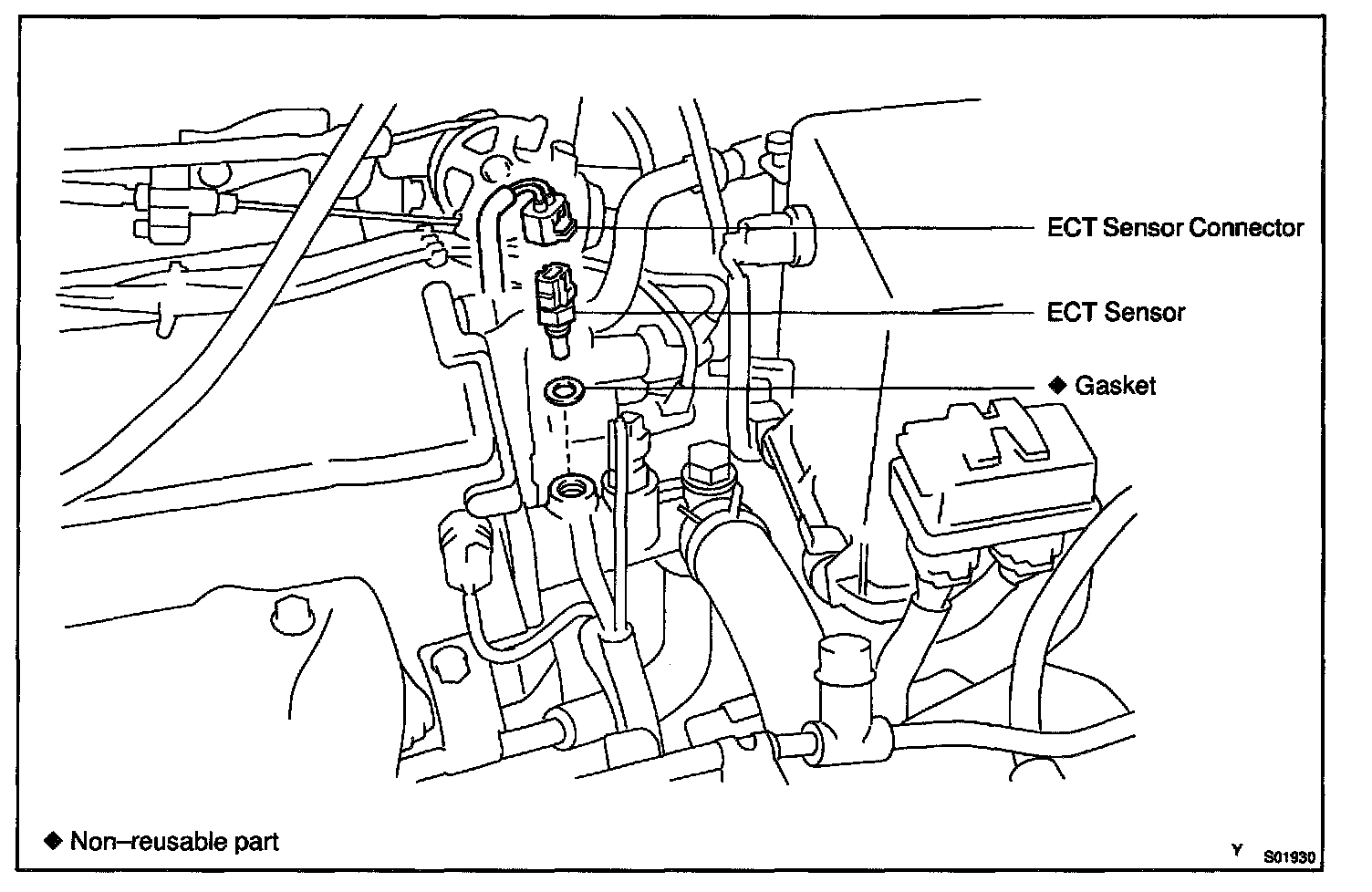 ECT Sensor Connector

ECT Sensor

◆ Gasket

◆ Non–reusable part

Y S01930