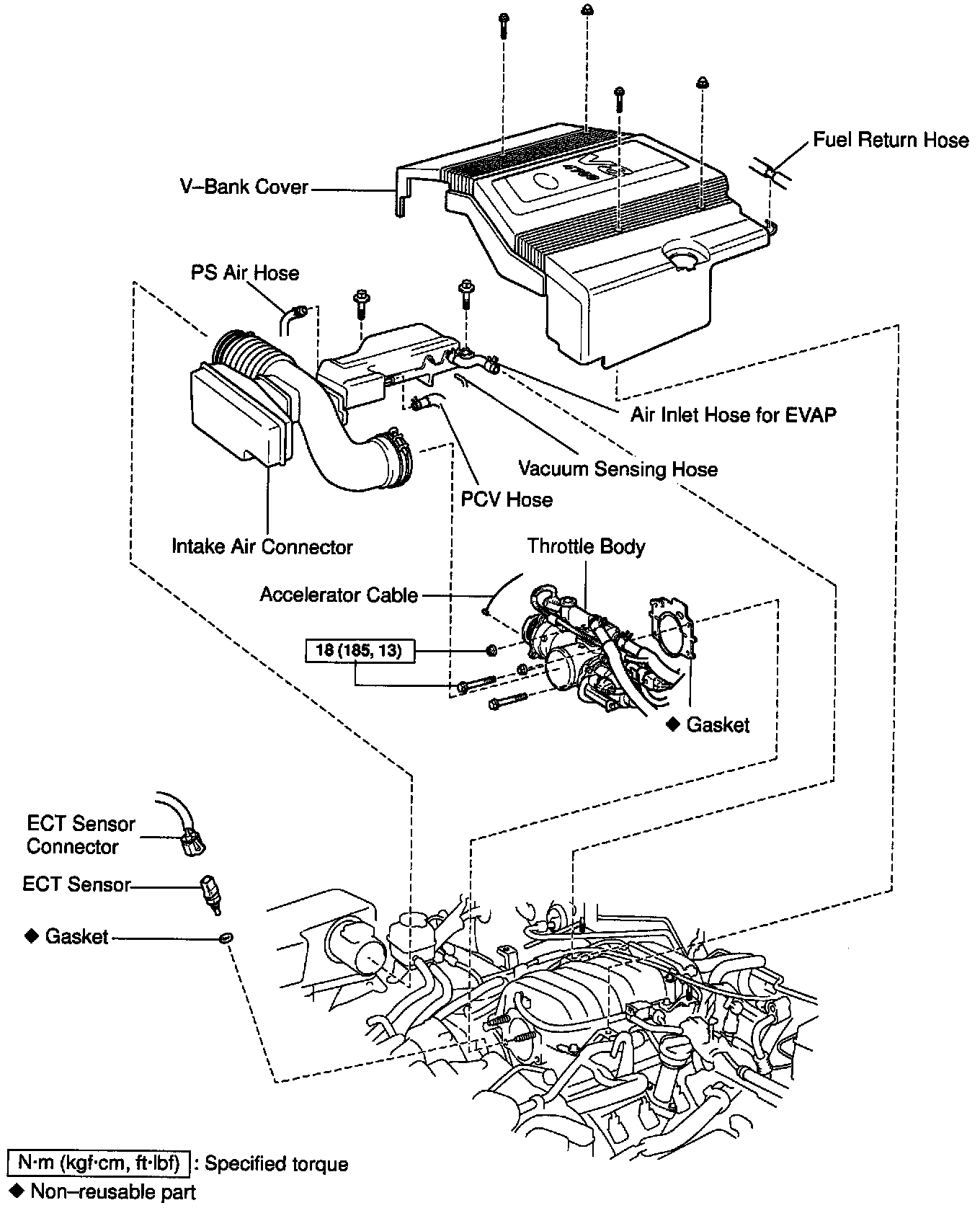 Fuel Return Hose

V–Bank Cover

PS Air Hose

Air Inlet Hose for EVAP

Vacuum Sensing Hose

PCV Hose

Intake Air Connector

Throttle Body

Accelerator Cable

18 (185, 13)

◆ Gasket

ECT Sensor Connector

ECT Sensor

◆ Gasket

N·m (kgf·cm, ft·lbf) : Specified torque

◆ Non–reusable part