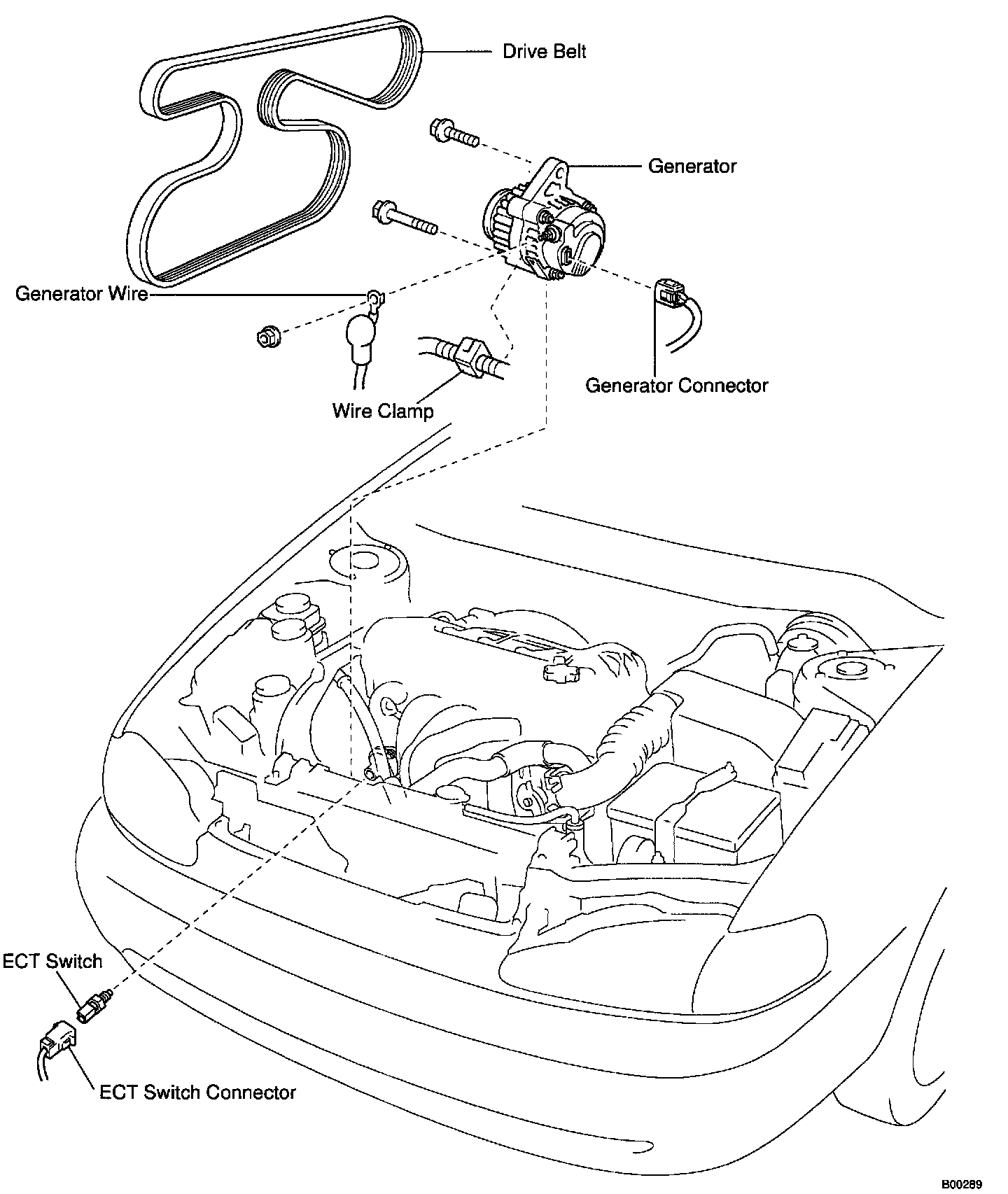 Drive Belt

Generator

Generator Wire

Generator Connector

Wire Clamp

ECT Switch

ECT Switch Connector

B00289