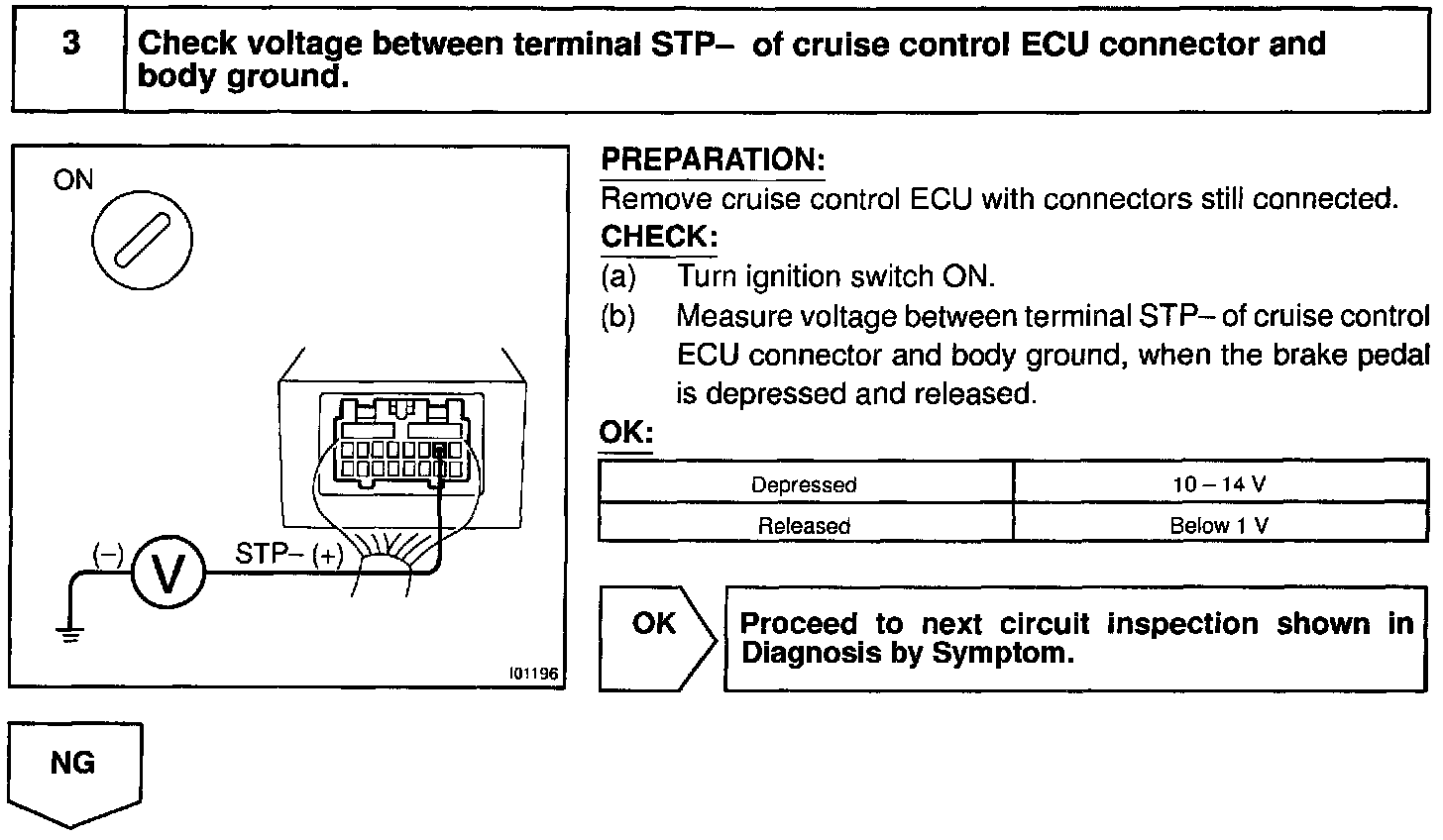 3 Check voltage between terminal STP– of cruise control ECU connector and body ground.

ON

(–) V STP– (+)

I01196

PREPARATION:
Remove cruise control ECU with connectors still connected.

CHECK:
(a) Turn ignition switch ON.
(b) Measure voltage between terminal STP– of cruise control ECU connector and body ground, when the brake pedal is depressed and released.

OK:

| Depressed | 10 – 14 V |
|---|---|
| Released | Below 1 V |

OK

Proceed to next circuit inspection shown in Diagnosis by Symptom.

NG