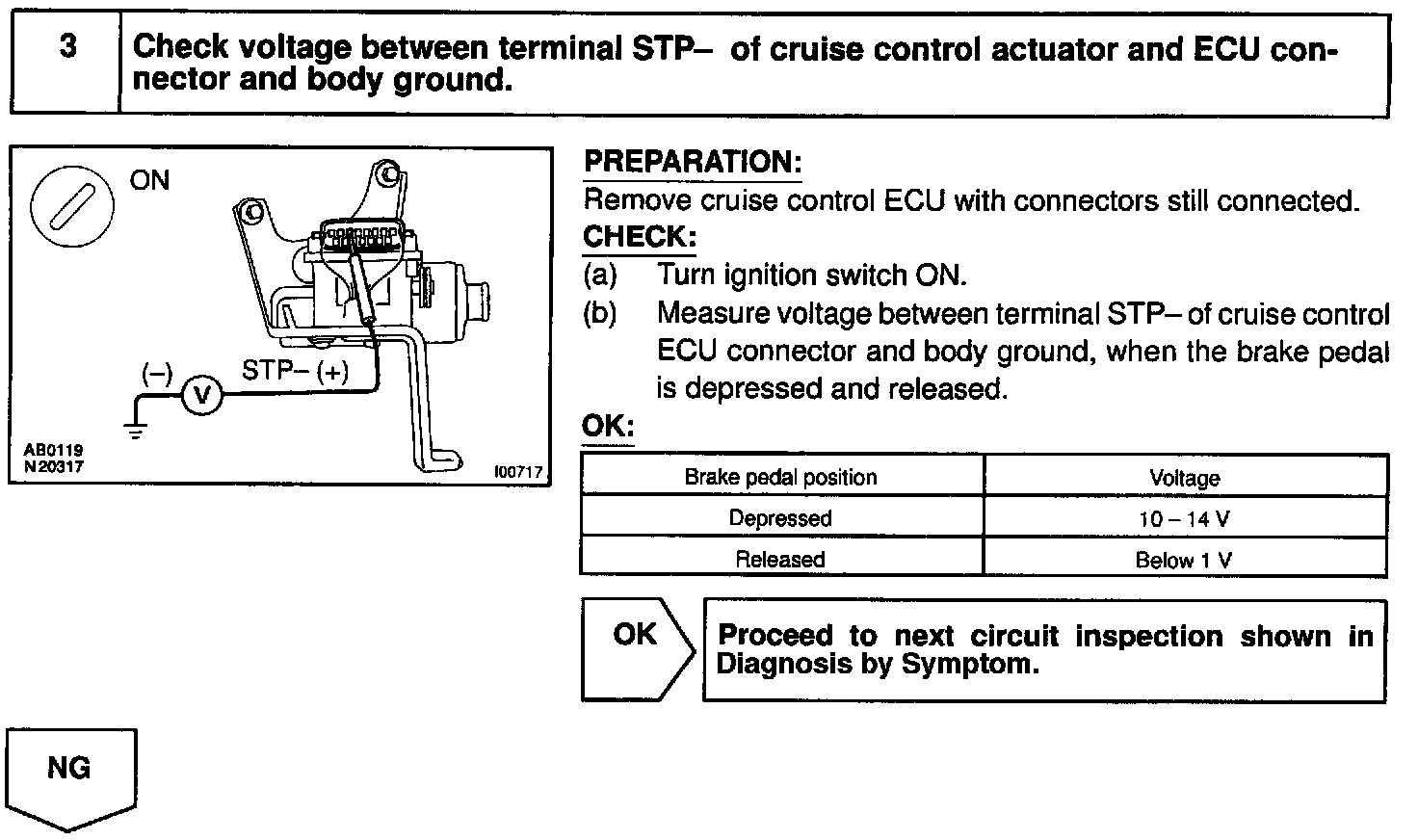 3

Check voltage between terminal STP– of cruise control actuator and ECU connector and body ground.

ON

(–)

V

STP– (+)

AB0119
N20317

I00717

PREPARATION:
Remove cruise control ECU with connectors still connected.
CHECK:
(a) Turn ignition switch ON.
(b) Measure voltage between terminal STP– of cruise control ECU connector and body ground, when the brake pedal is depressed and released.
OK:

| Brake pedal position | Voltage |
|---|---|
| Depressed | 10 – 14 V |
| Released | Below 1 V |

OK

Proceed to next circuit inspection shown in Diagnosis by Symptom.

NG