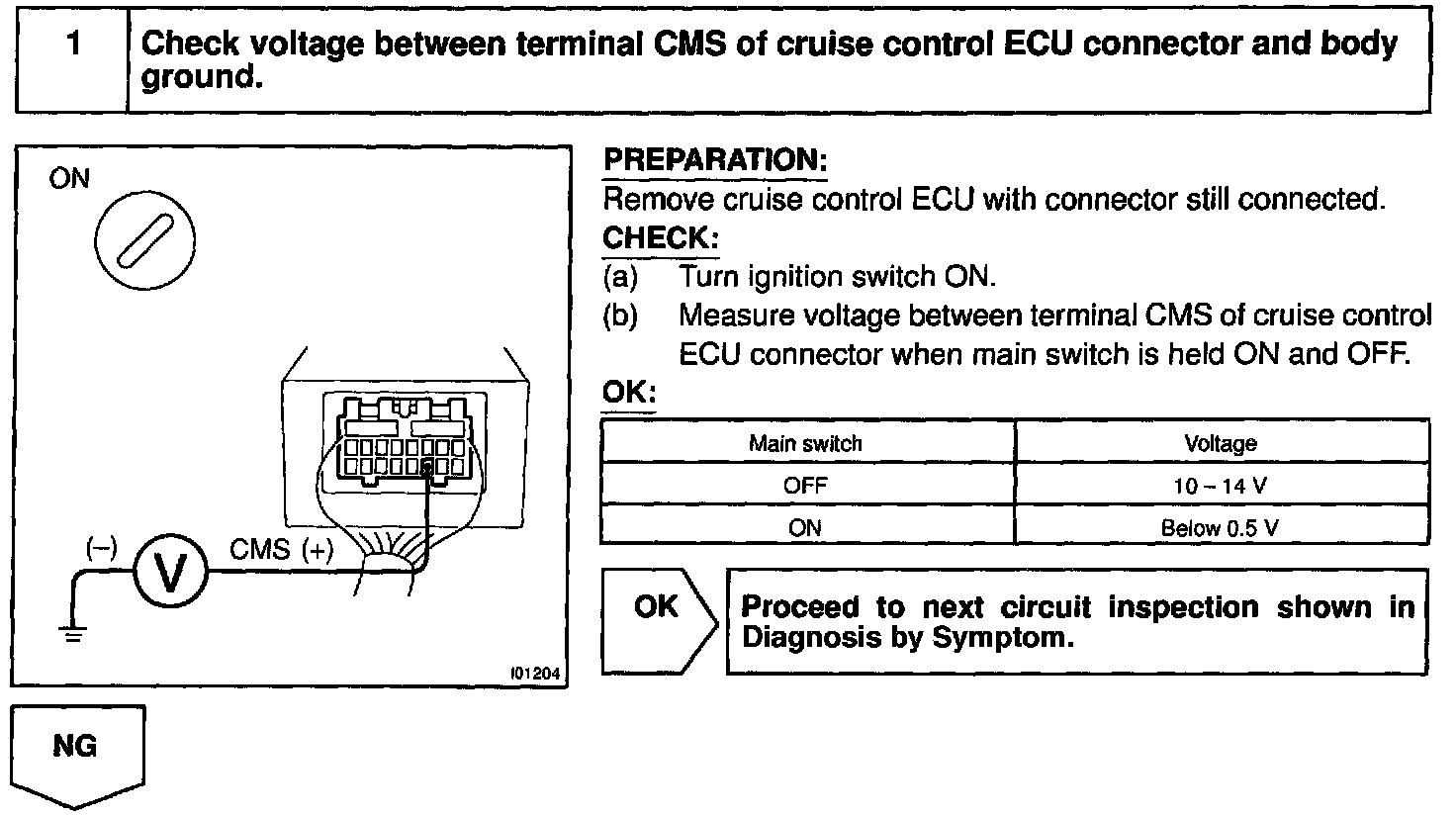 1 Check voltage between terminal CMS of cruise control ECU connector and body ground.

ON

(–) V CMS (+)

I01204

PREPARATION:
Remove cruise control ECU with connector still connected.
CHECK:
(a) Turn ignition switch ON.
(b) Measure voltage between terminal CMS of cruise control ECU connector when main switch is held ON and OFF.
OK:

| Main switch | Voltage |
|---|---|
| OFF | 10 – 14 V |
| ON | Below 0.5 V |

OK Proceed to next circuit inspection shown in Diagnosis by Symptom.

NG