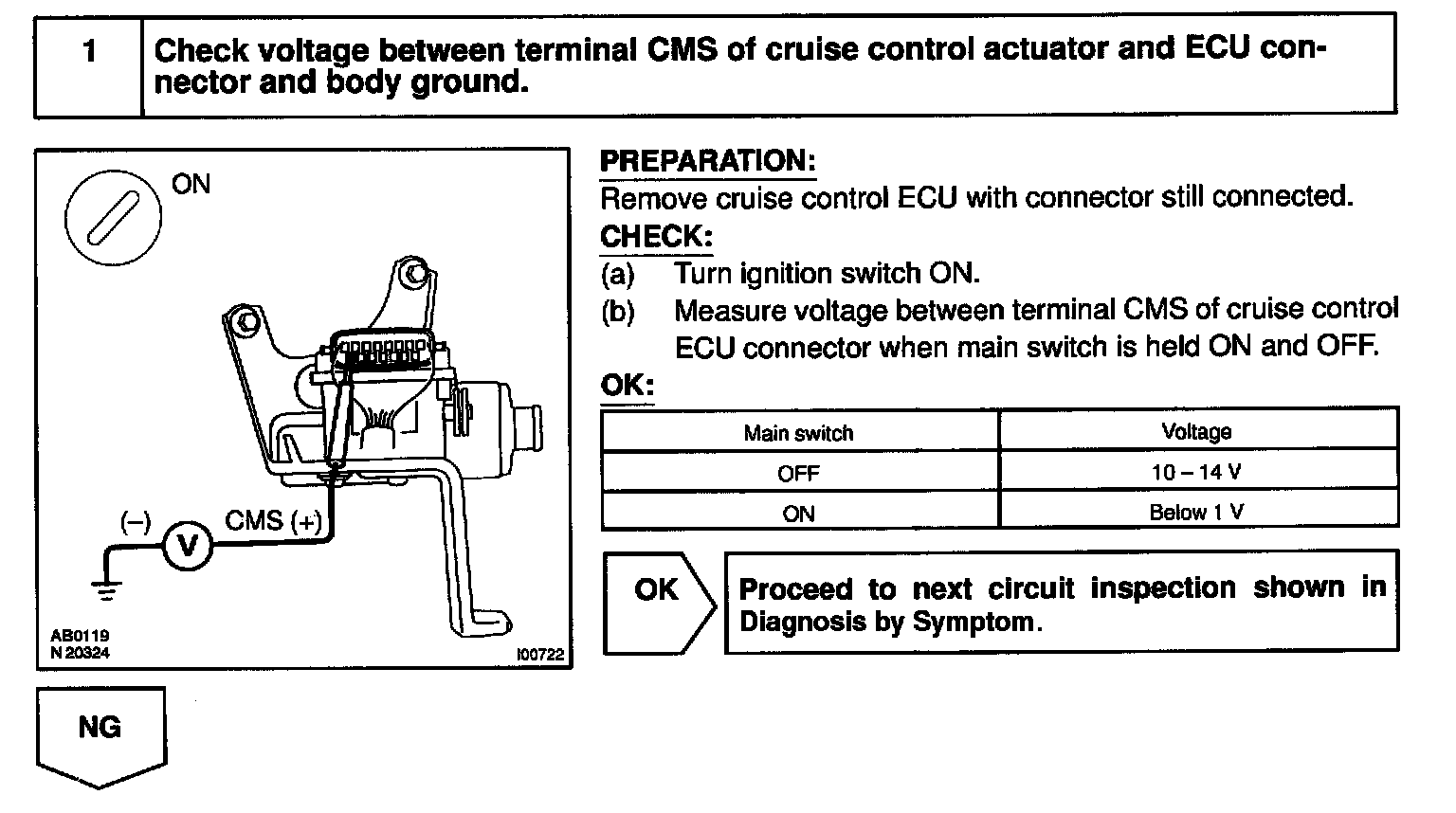 1 Check voltage between terminal CMS of cruise control actuator and ECU connector and body ground.

ON

(–) V CMS (+)

AB0119
N 20324

I00722

PREPARATION:
Remove cruise control ECU with connector still connected.
CHECK:
(a) Turn ignition switch ON.
(b) Measure voltage between terminal CMS of cruise control ECU connector when main switch is held ON and OFF.
OK:

| Main switch | Voltage |
|---|---|
| OFF | 10 – 14 V |
| ON | Below 1 V |

OK

Proceed to next circuit inspection shown in Diagnosis by Symptom.

NG