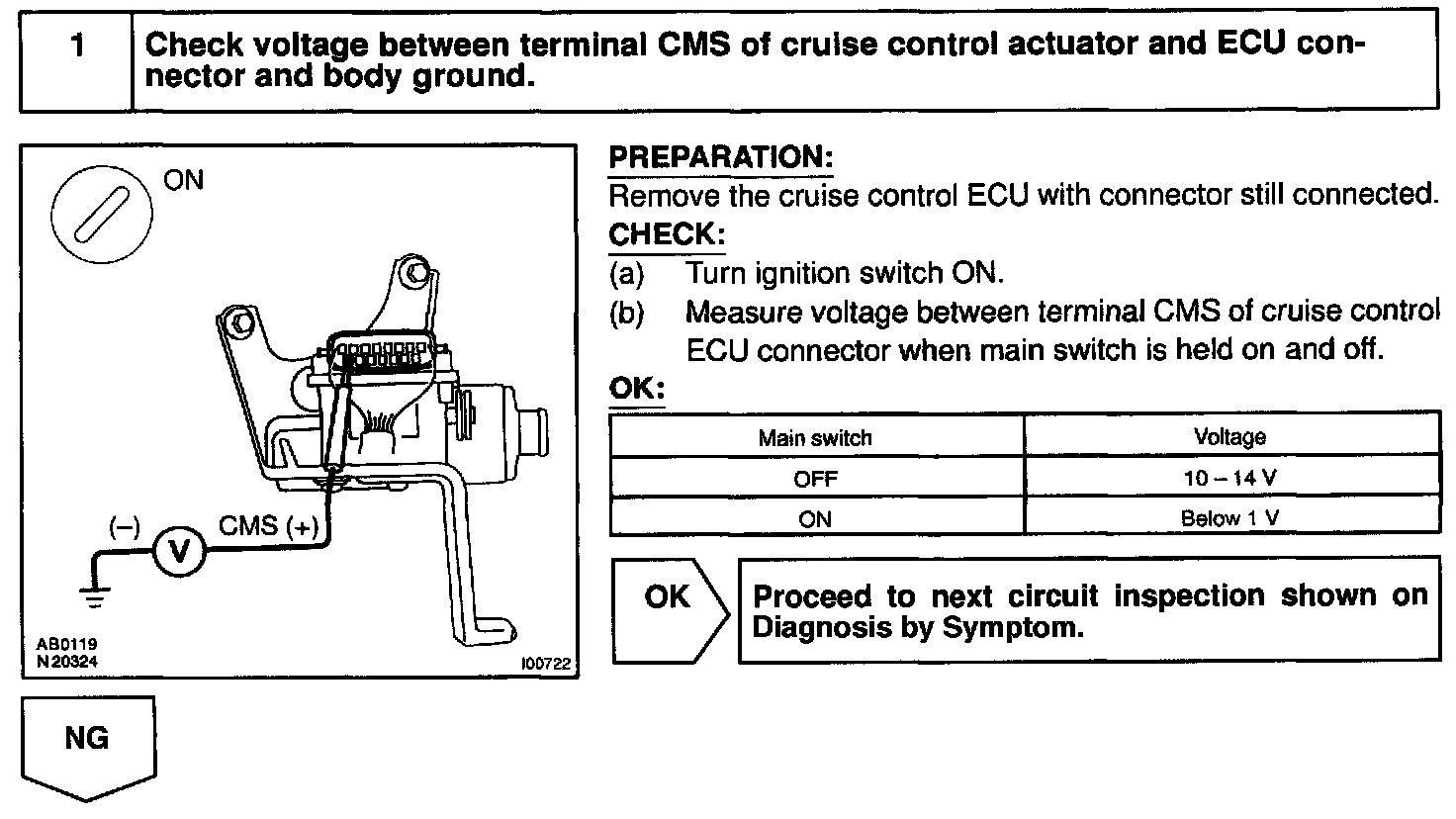 1 Check voltage between terminal CMS of cruise control actuator and ECU connector and body ground.

ON

(–) V CMS (+)

AB0119
N20324

I00722

PREPARATION:
Remove the cruise control ECU with connector still connected.

CHECK:
(a) Turn ignition switch ON.
(b) Measure voltage between terminal CMS of cruise control ECU connector when main switch is held on and off.

OK:

| Main switch | Voltage |
|---|---|
| OFF | 10 – 14 V |
| ON | Below 1 V |

OK

Proceed to next circuit inspection shown on Diagnosis by Symptom.

NG