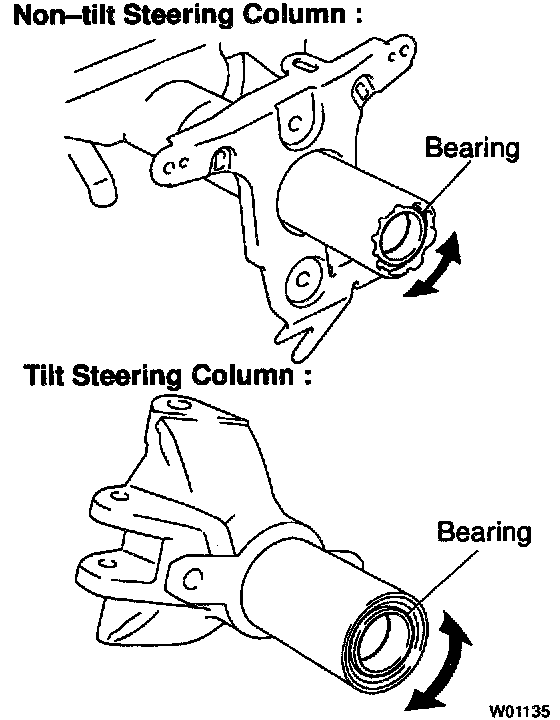 Non–tilt Steering Column :

Bearing

Tilt Steering Column :

Bearing

W01135