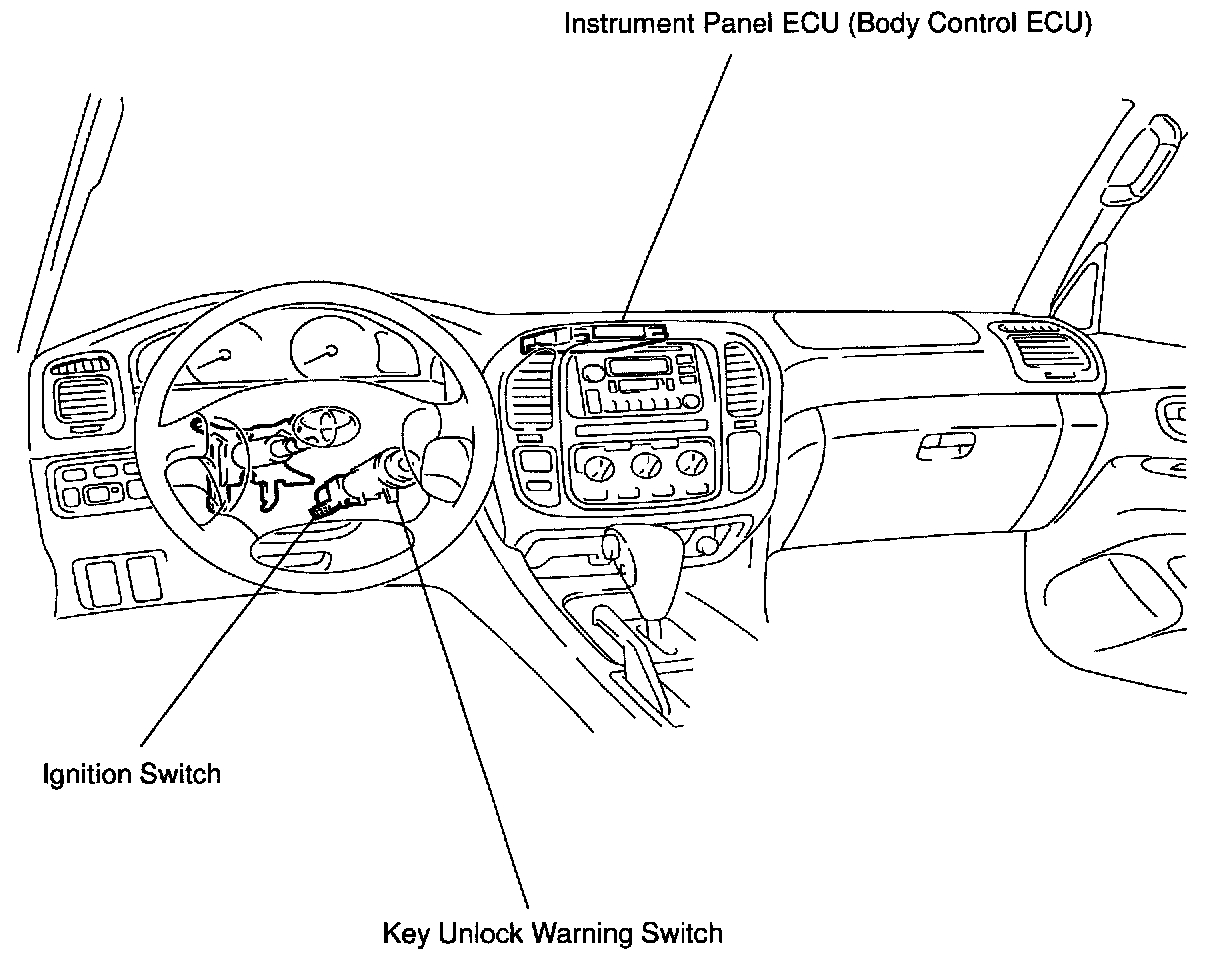 Instrument Panel ECU (Body Control ECU)

Ignition Switch

Key Unlock Warning Switch