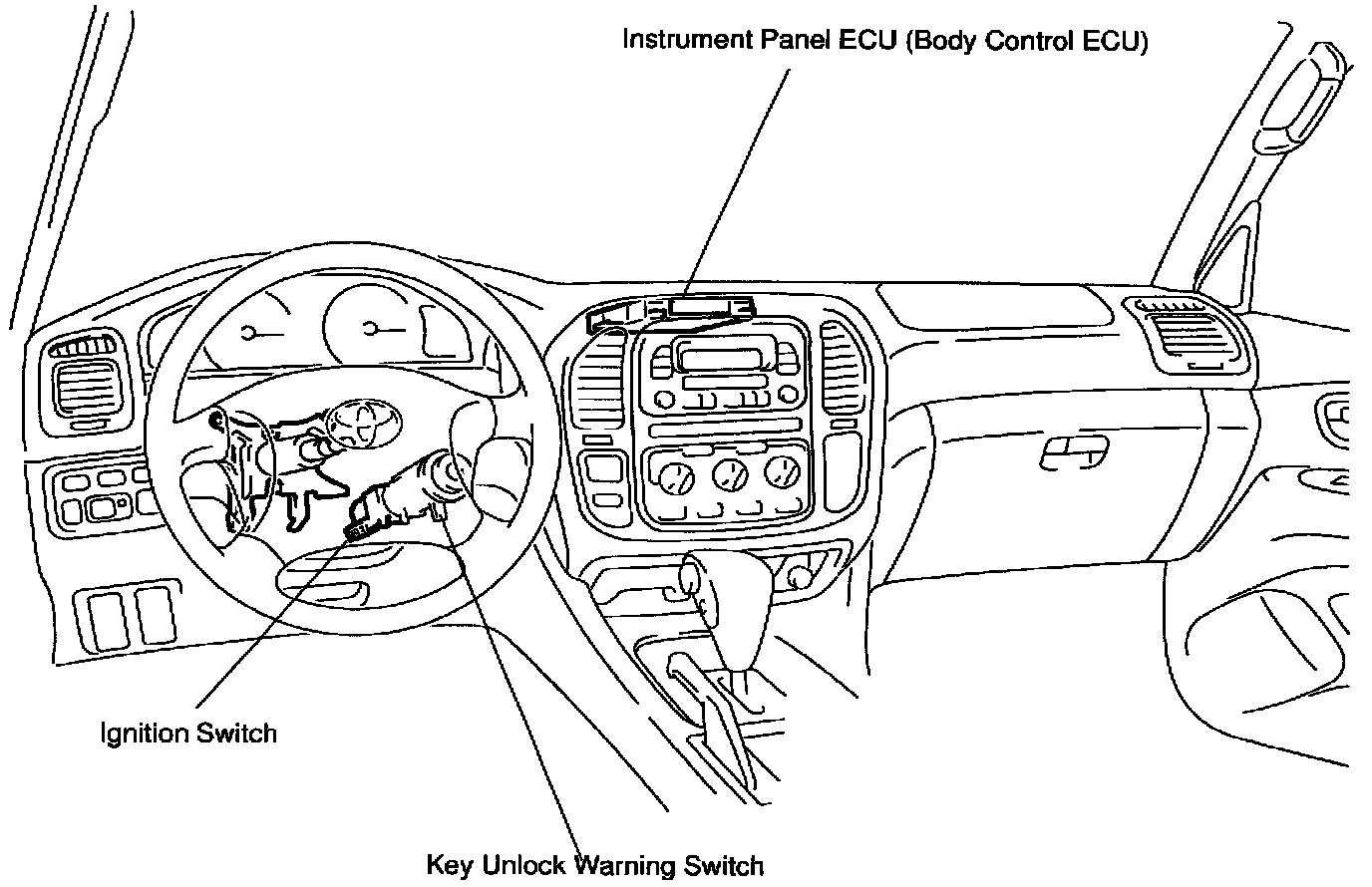 Instrument Panel ECU (Body Control ECU)

Ignition Switch

Key Unlock Warning Switch