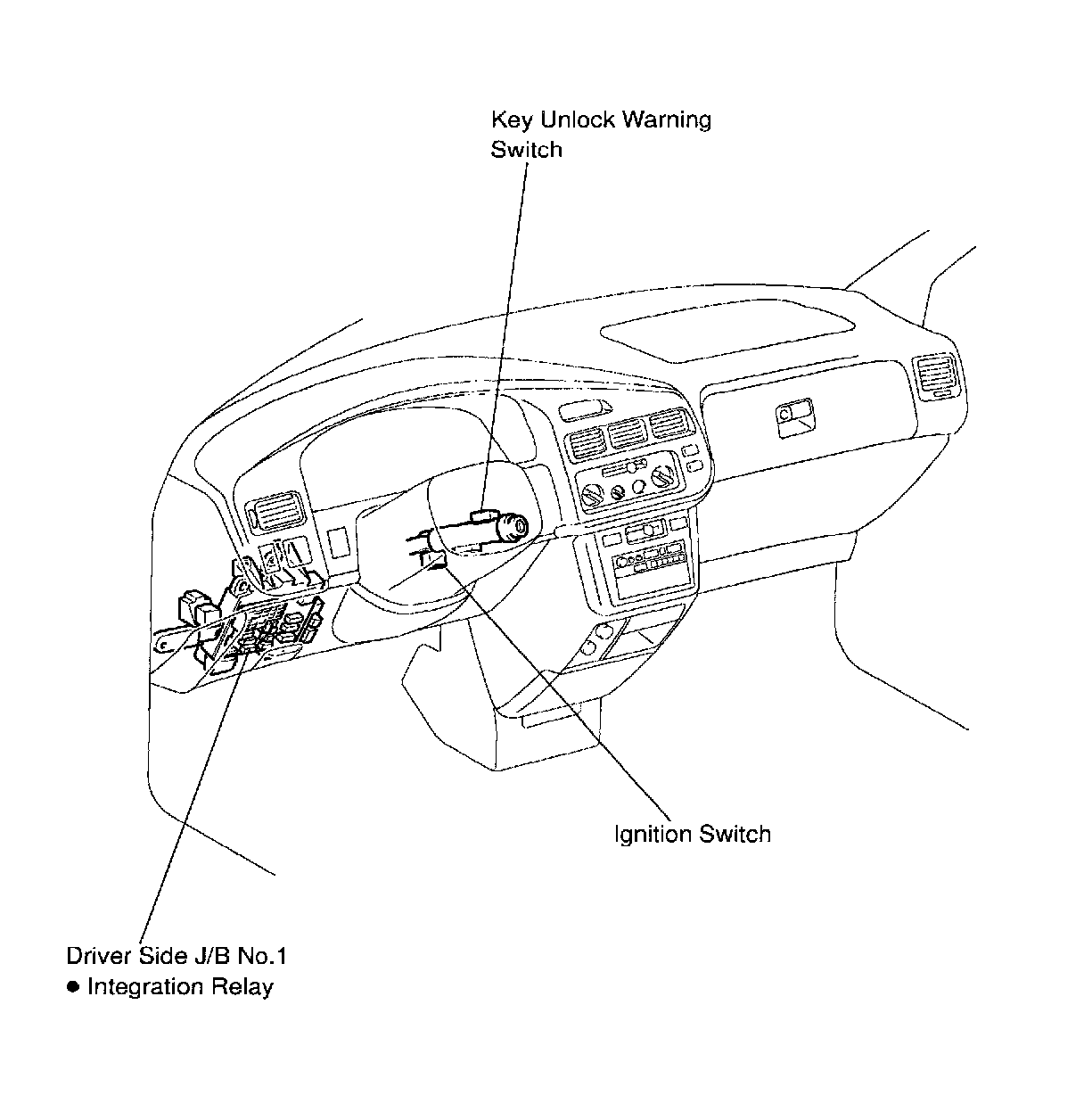 Key Unlock Warning Switch

Ignition Switch

Driver Side J/B No.1
● Integration Relay