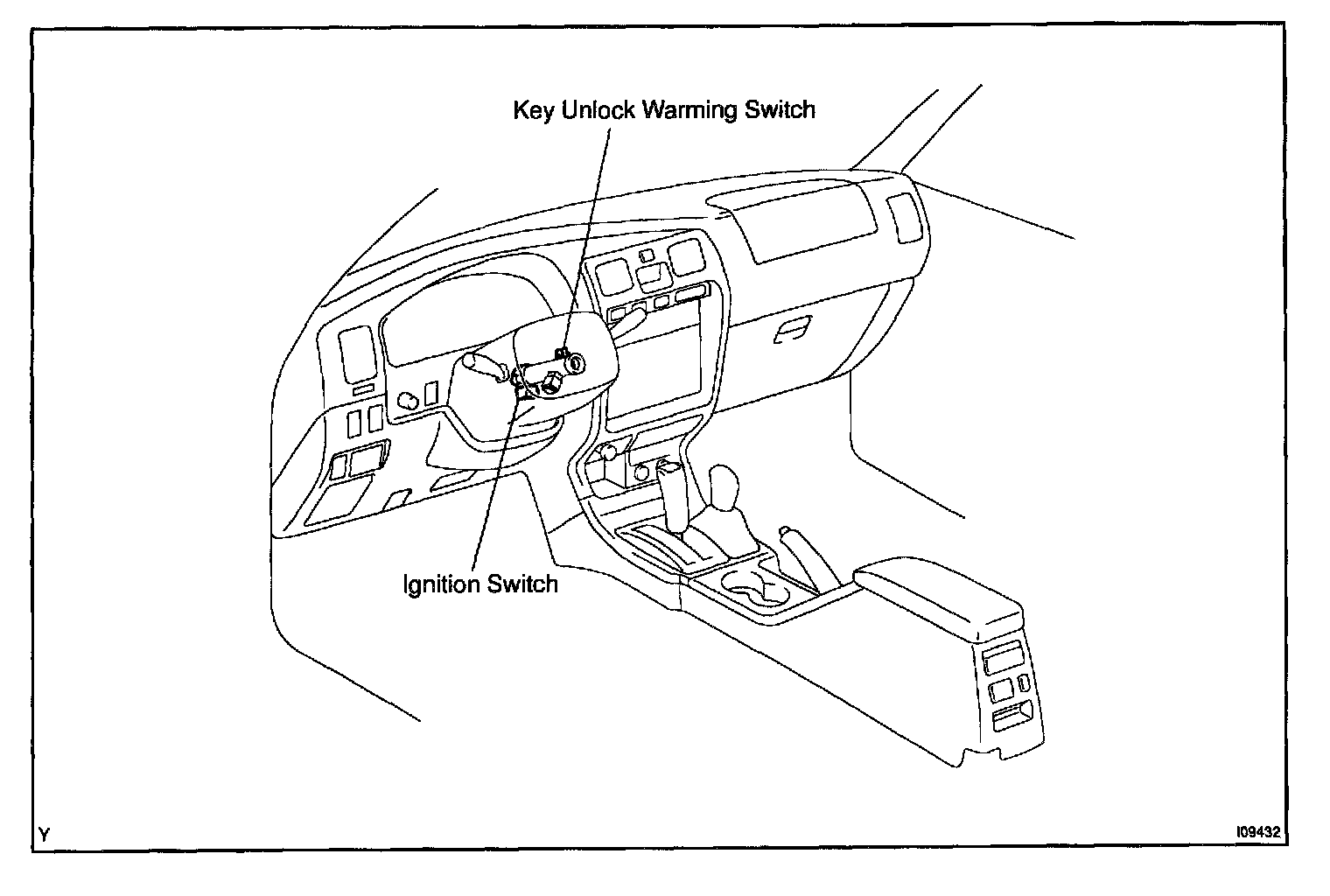 Key Unlock Warming Switch

Ignition Switch

Y

I09432